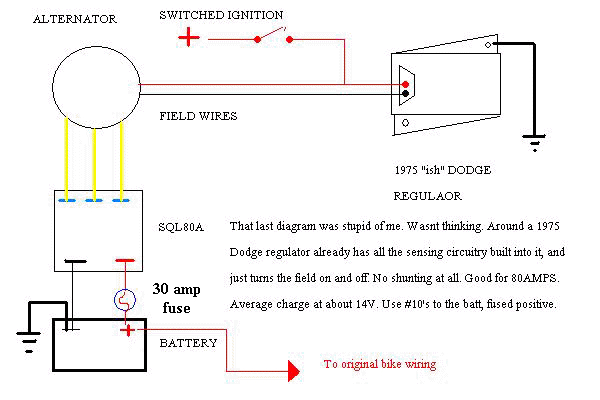 ALTERNATOR

SWITCHED IGNITION

+

FIELD WIRES

1975 "ish" DODGE

REGULAOR

SQL80A

That last diagram was stupid of me. Wasnt thinking. Around a 1975 Dodge regulator already has all the sensing circuitry built into it, and just turns the field on and off. No shunting at all. Good for 80AMPS. Average charge at about 14V. Use #10's to the batt, fused positive.

30 amp fuse

+

BATTERY

To original bike wiring