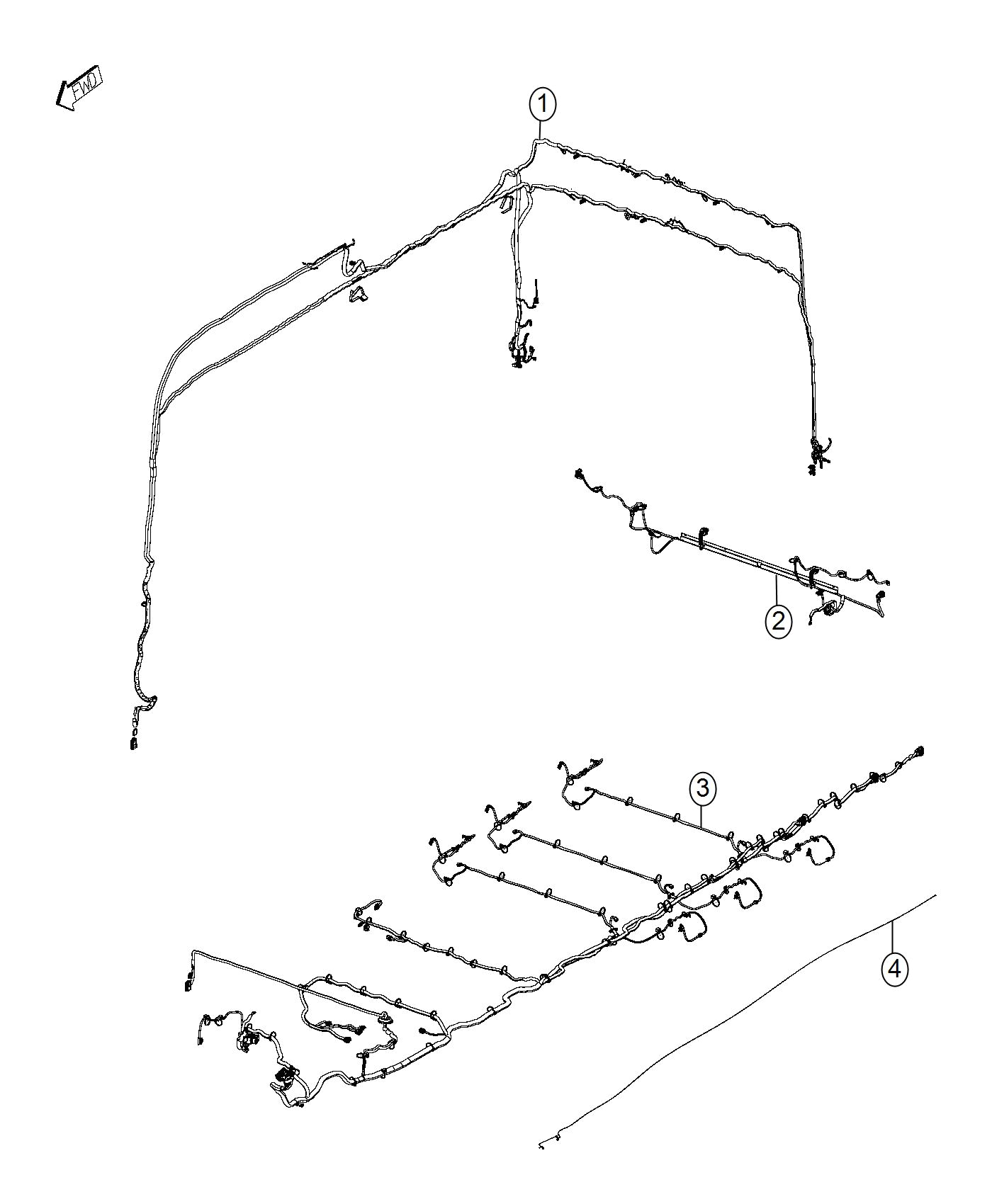 FWD

1

2

3

4