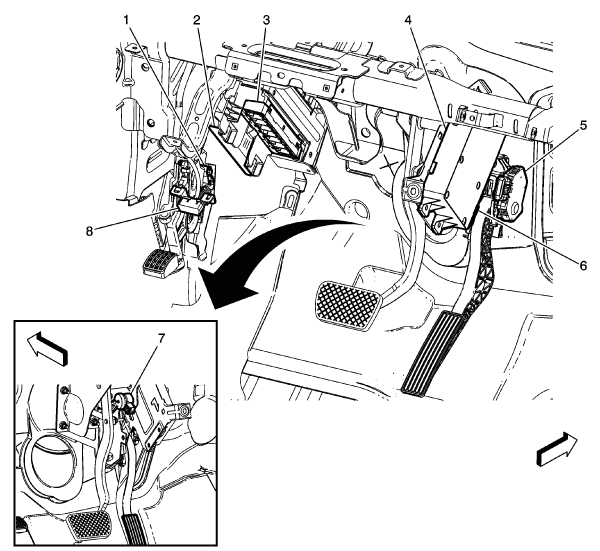 1
2
3
4
5
8
6
7