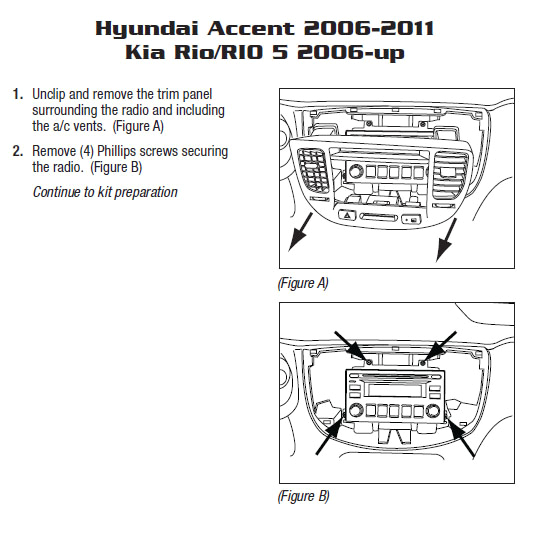 Hyundai Accent 2006-2011
Kia Rio/RIO 5 2006-up

1. Unclip and remove the trim panel surrounding the radio and including the a/c vents. (Figure A)

2. Remove (4) Phillips screws securing the radio. (Figure B)

Continue to kit preparation

(Figure A)

(Figure B)