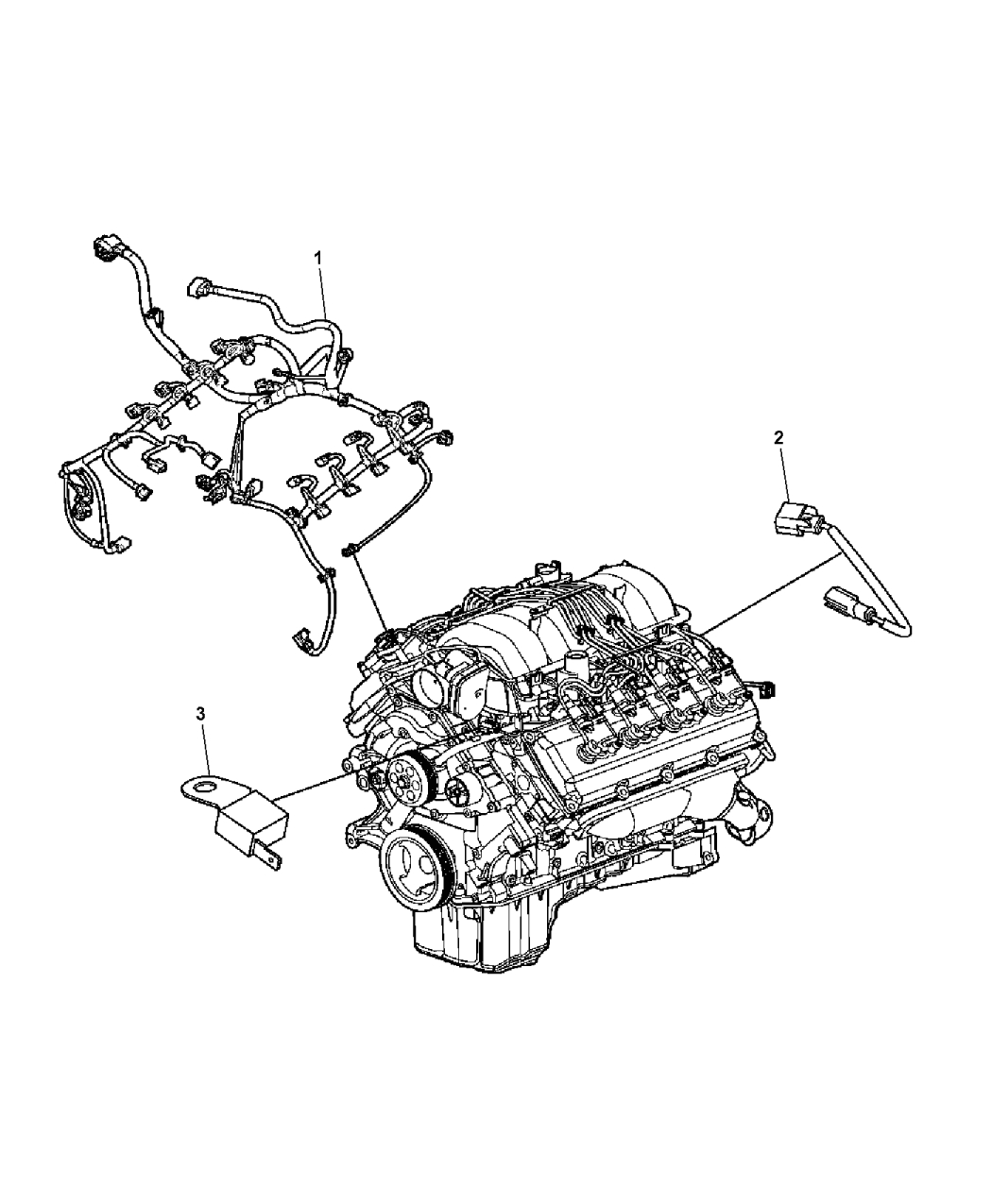 1
2
3