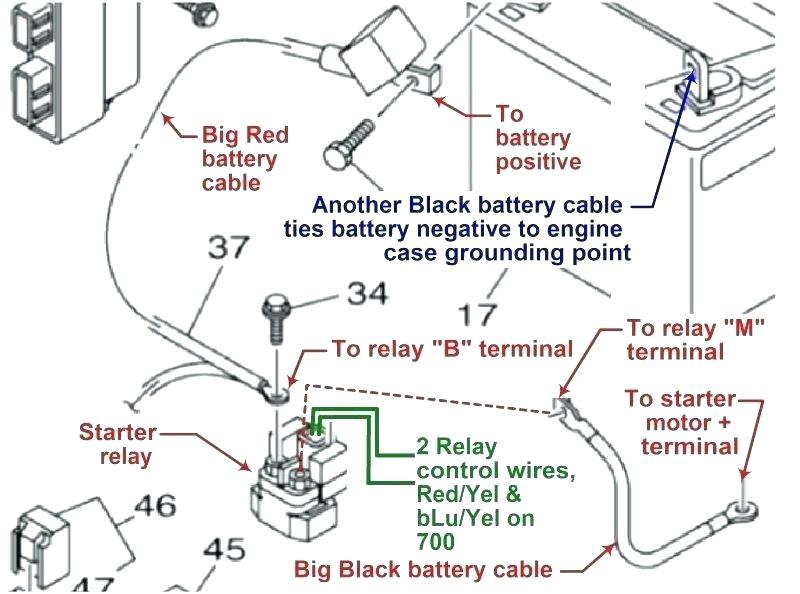 Big Red battery cable

To battery positive

Another Black battery cable ties battery negative to engine case grounding point

37

34

17

To relay "B" terminal

To relay "M" terminal

To starter motor + terminal

Starter relay

2 Relay control wires, Red/Yel & bLu/Yel on 700

46

45

47

Big Black battery cable