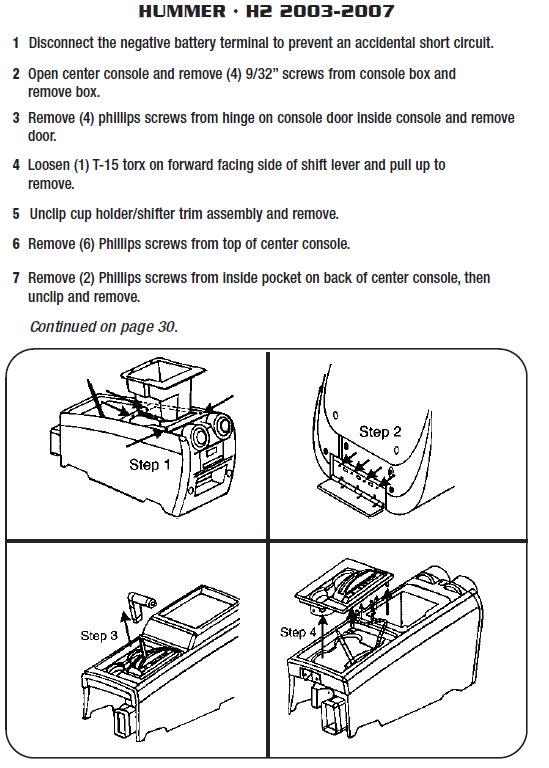 HUMMER · H2 2003-2007

1 Disconnect the negative battery terminal to prevent an accidental short circuit.

2 Open center console and remove (4) 9/32" screws from console box and remove box.

3 Remove (4) phillips screws from hinge on console door inside console and remove door.

4 Loosen (1) T-15 torx on forward facing side of shift lever and pull up to remove.

5 Unclip cup holder/shifter trim assembly and remove.

6 Remove (6) Phillips screws from top of center console.

7 Remove (2) Phillips screws from inside pocket on back of center console, then unclip and remove.

Continued on page 30.

Step 1

Step 2

Step 3

Step 4