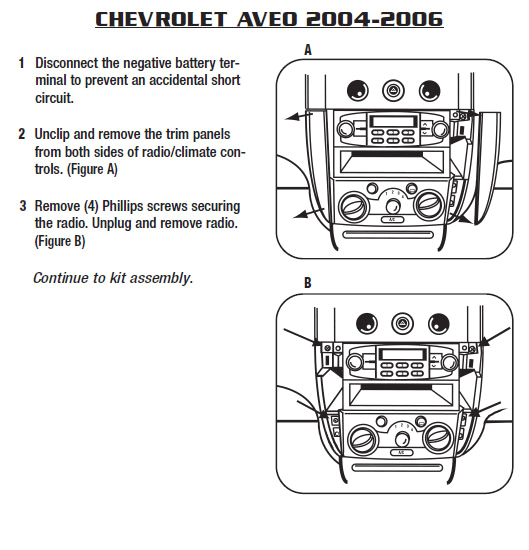 CHEVROLET AVEO 2004-2006

1 Disconnect the negative battery terminal to prevent an accidental short circuit.

2 Unclip and remove the trim panels from both sides of radio/climate controls. (Figure A)

3 Remove (4) Phillips screws securing the radio. Unplug and remove radio. (Figure B)

Continue to kit assembly.

A

1 2 3 4

A/C

B

1 2 3 4

A/C