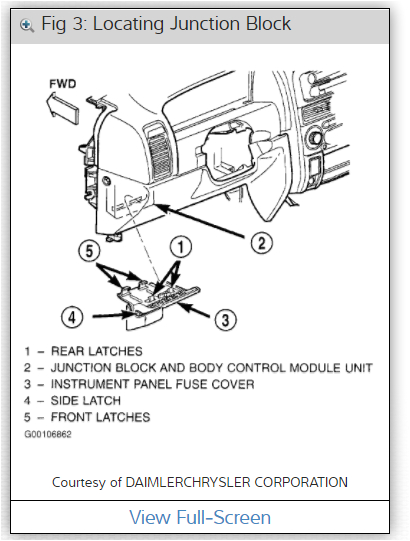 Fig 3: Locating Junction Block

FWD

5
1
2
4
3

1 – REAR LATCHES
2 – JUNCTION BLOCK AND BODY CONTROL MODULE UNIT
3 – INSTRUMENT PANEL FUSE COVER
4 – SIDE LATCH
5 – FRONT LATCHES
G00106862

Courtesy of DAIMLERCHRYSLER CORPORATION

View Full-Screen