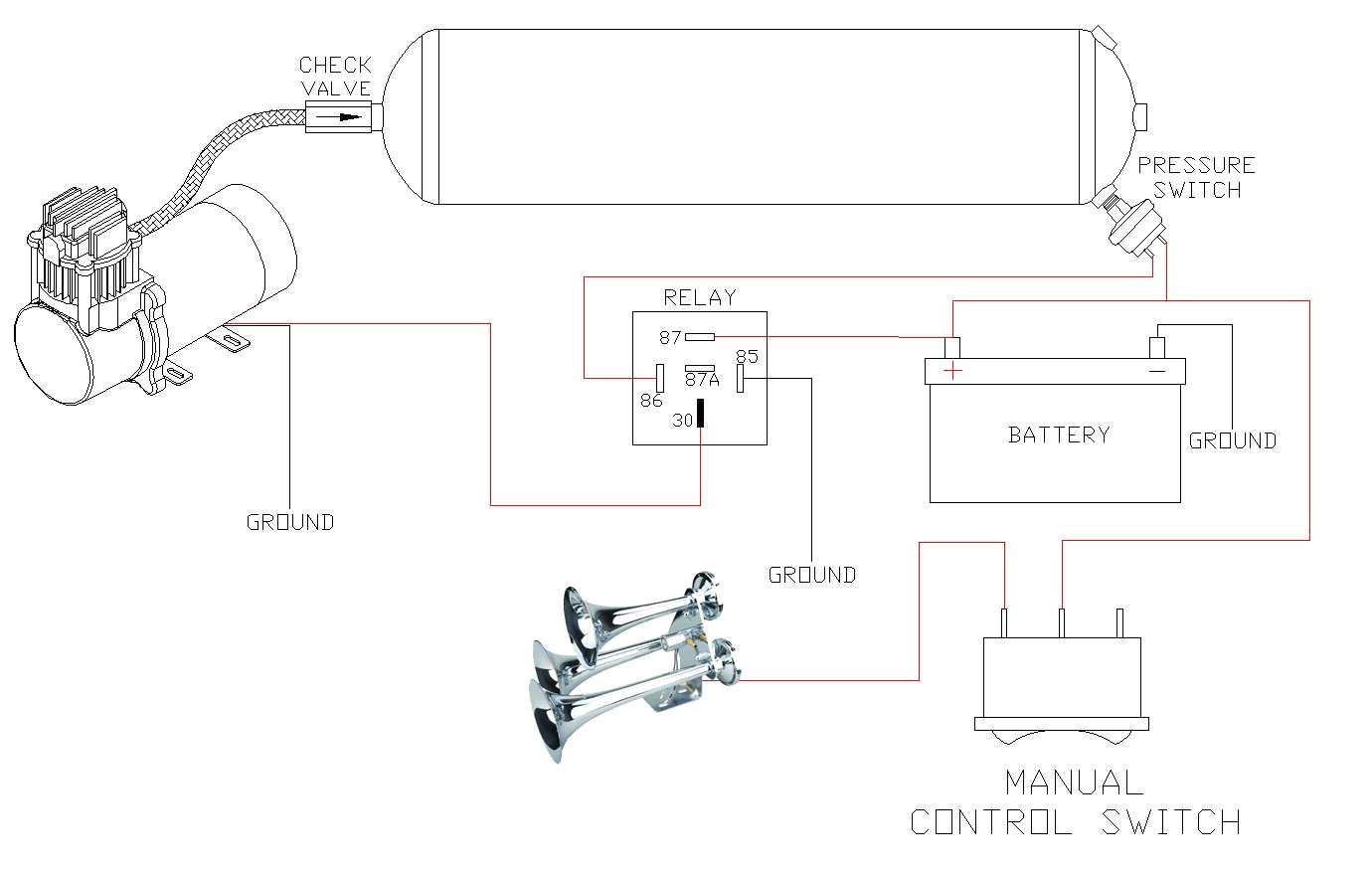 CHECK VALVE

PRESSURE SWITCH

RELAY

87

87A

85

86

30

+

−

BATTERY

GROUND

GROUND

GROUND

MANUAL CONTROL SWITCH