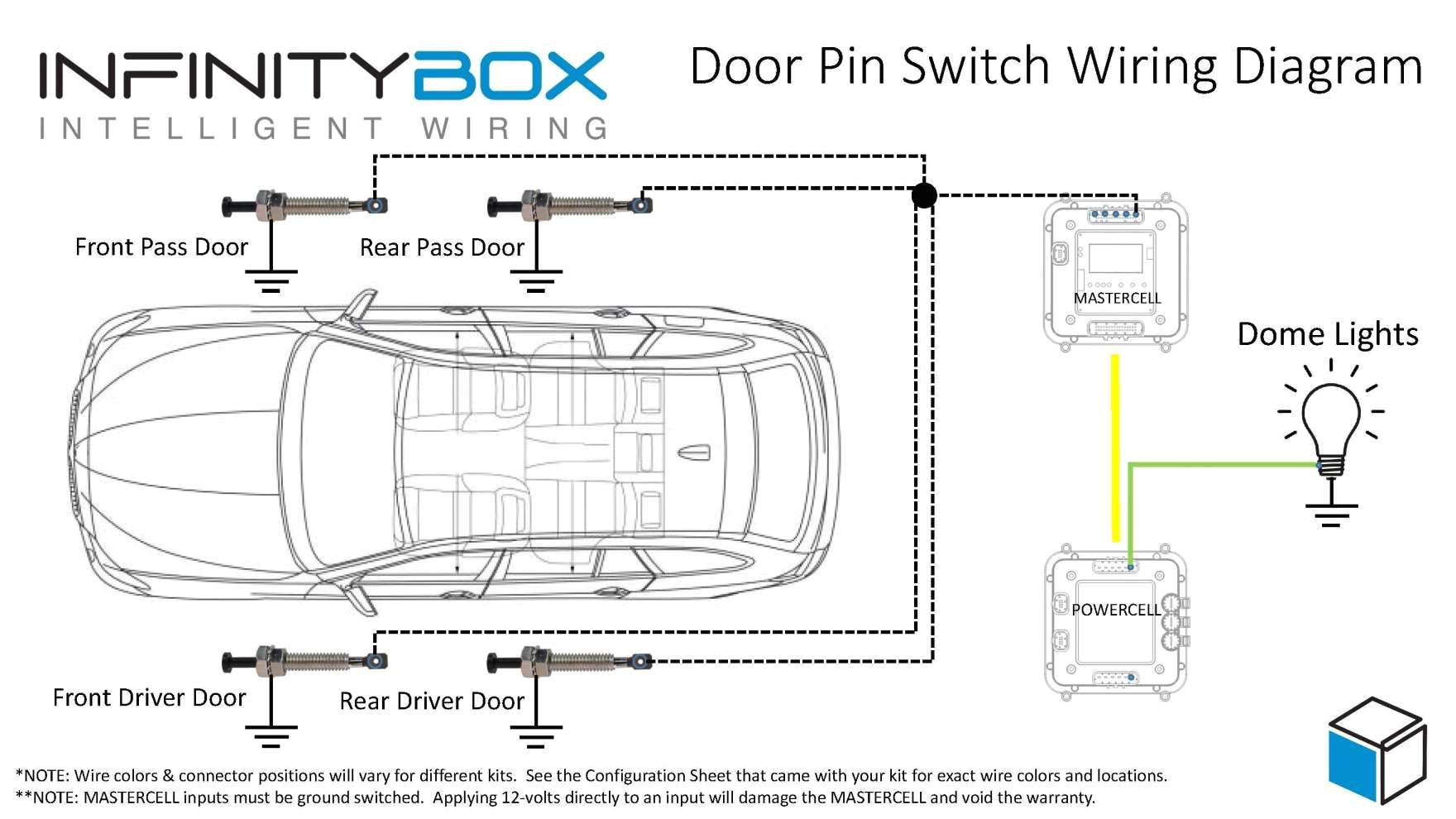 INFINITYBOX
INTELLIGENT WIRING

Door Pin Switch Wiring Diagram

Front Pass Door
Rear Pass Door

MASTERCELL

Dome Lights

POWERCELL

Front Driver Door
Rear Driver Door

*NOTE: Wire colors & connector positions will vary for different kits. See the Configuration Sheet that came with your kit for exact wire colors and locations.
**NOTE: MASTERCELL inputs must be ground switched. Applying 12-volts directly to an input will damage the MASTERCELL and void the warranty.