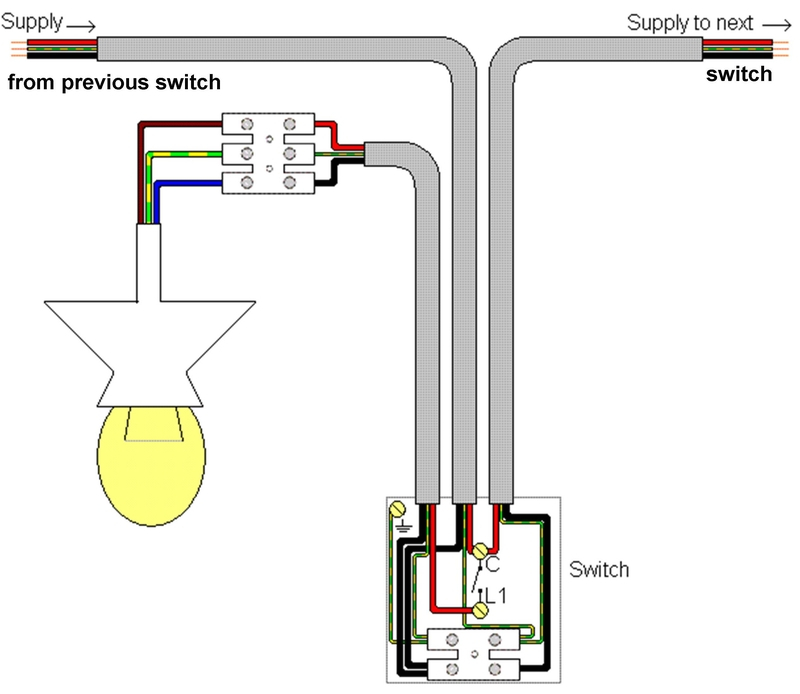 Supply →
from previous switch

Supply to next →
switch

C
L1
Switch