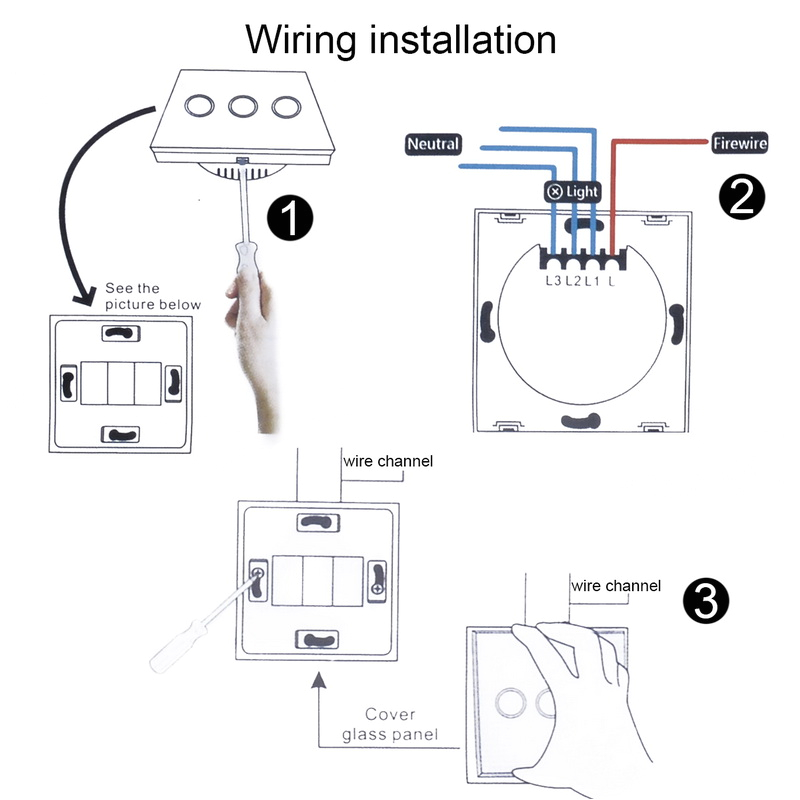 Wiring installation

1

See the picture below

Neutral

Firewire

Light

2

L3 L2 L1 L

wire channel

wire channel

3

Cover glass panel