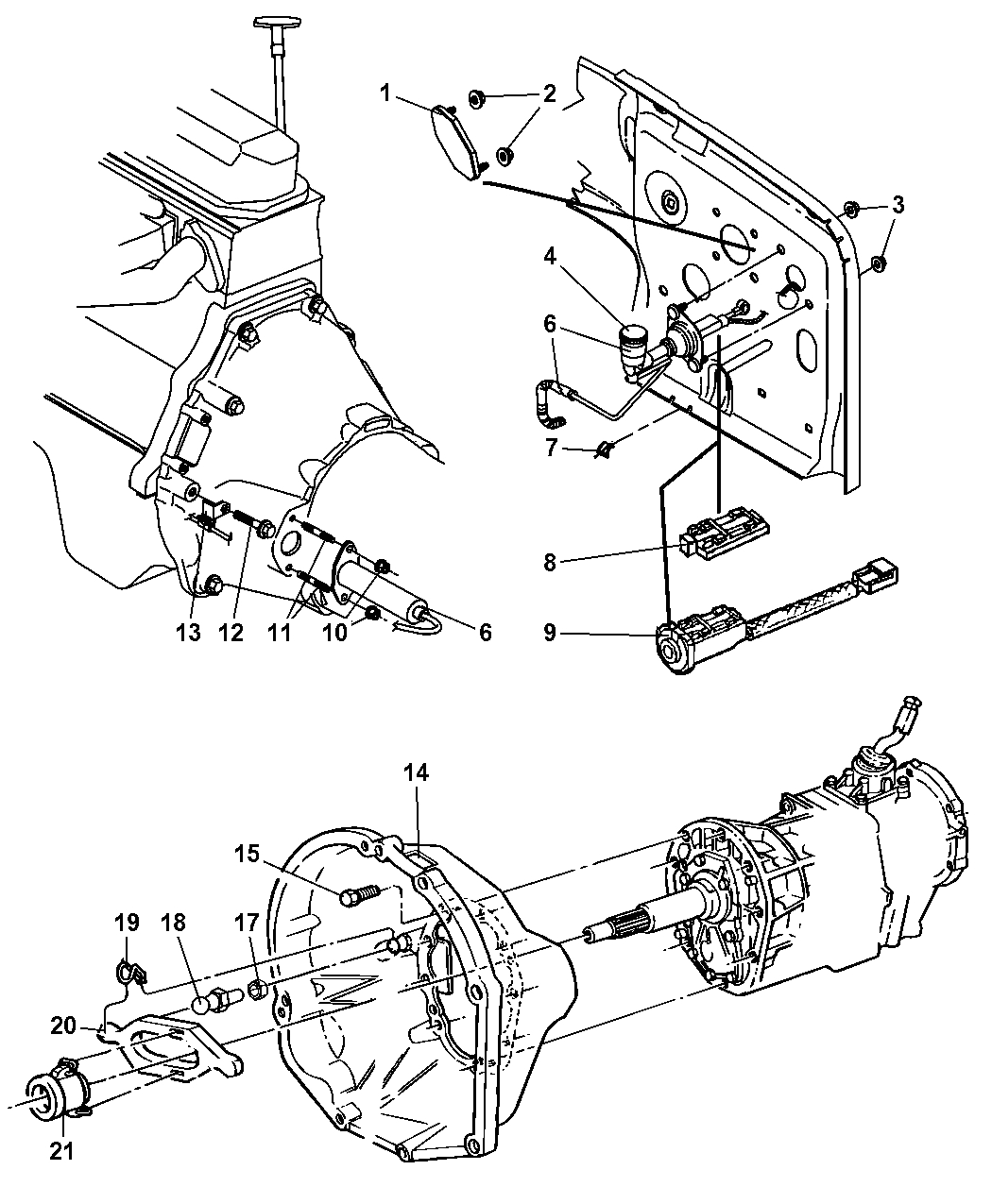 1
2
3
4
6
7
8
9
13
12
11
10
6
14
15
19
18
17
20
21