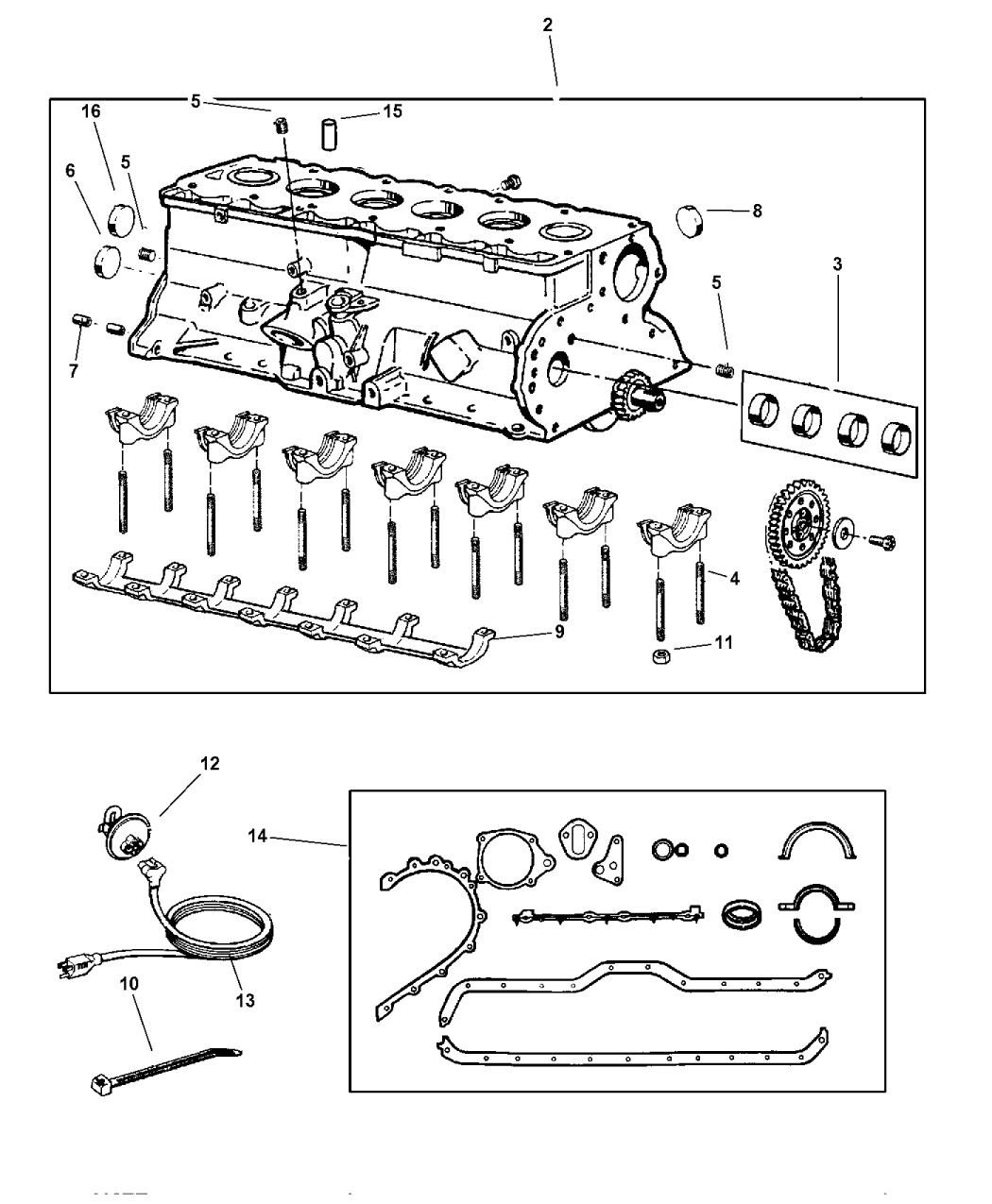 2
5
15
16
5
6
8
3
5
7
4
9
11
12
14
13
10