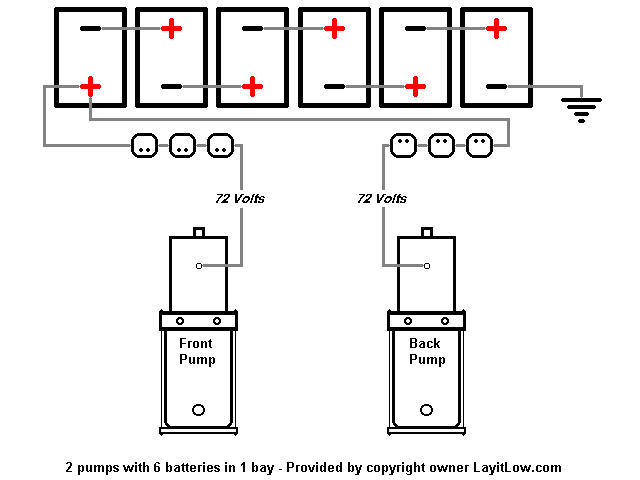 72 Volts

72 Volts

Front Pump

Back Pump

2 pumps with 6 batteries in 1 bay - Provided by copyright owner LayitLow.com