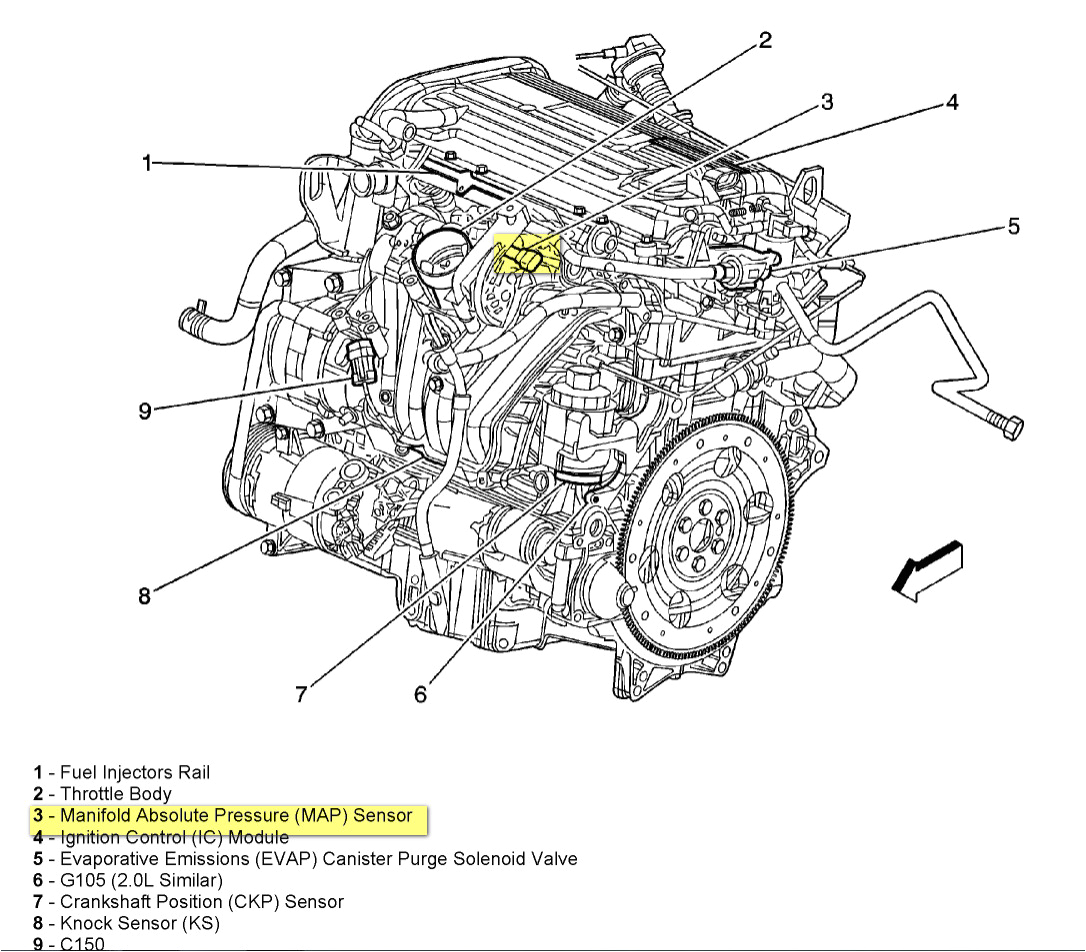 2
3
4
1
5
9
8
7
6

1 - Fuel Injectors Rail
2 - Throttle Body
3 - Manifold Absolute Pressure (MAP) Sensor
4 - Ignition Control (IC) Module
5 - Evaporative Emissions (EVAP) Canister Purge Solenoid Valve
6 - G105 (2.0L Similar)
7 - Crankshaft Position (CKP) Sensor
8 - Knock Sensor (KS)
9 - C150