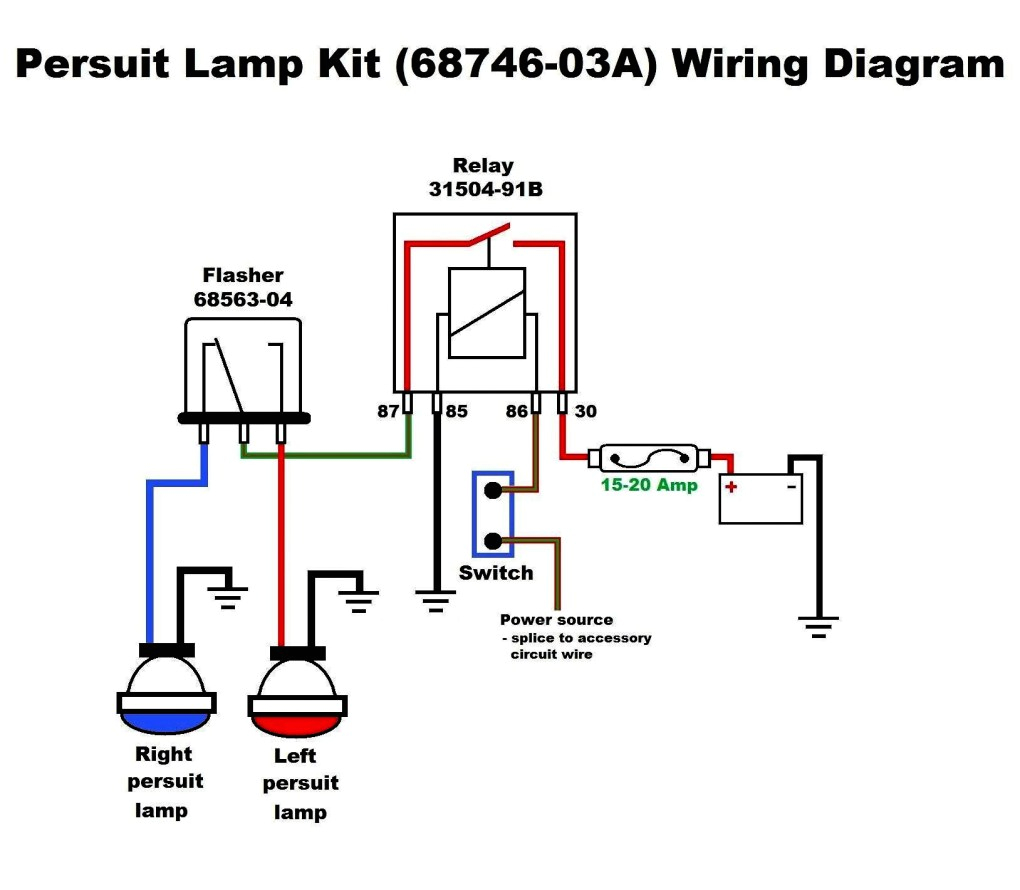 Persuit Lamp Kit (68746-03A) Wiring Diagram

Relay
31504-91B

Flasher
68563-04

87 85 86 30

15-20 Amp

+ -

Switch

Power source
- splice to accessory circuit wire

Right persuit lamp

Left persuit lamp