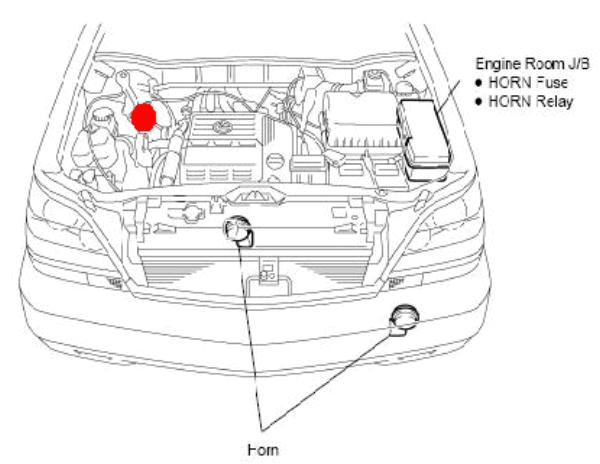 Engine Room J/B
● HORN Fuse
● HORN Relay

Horn