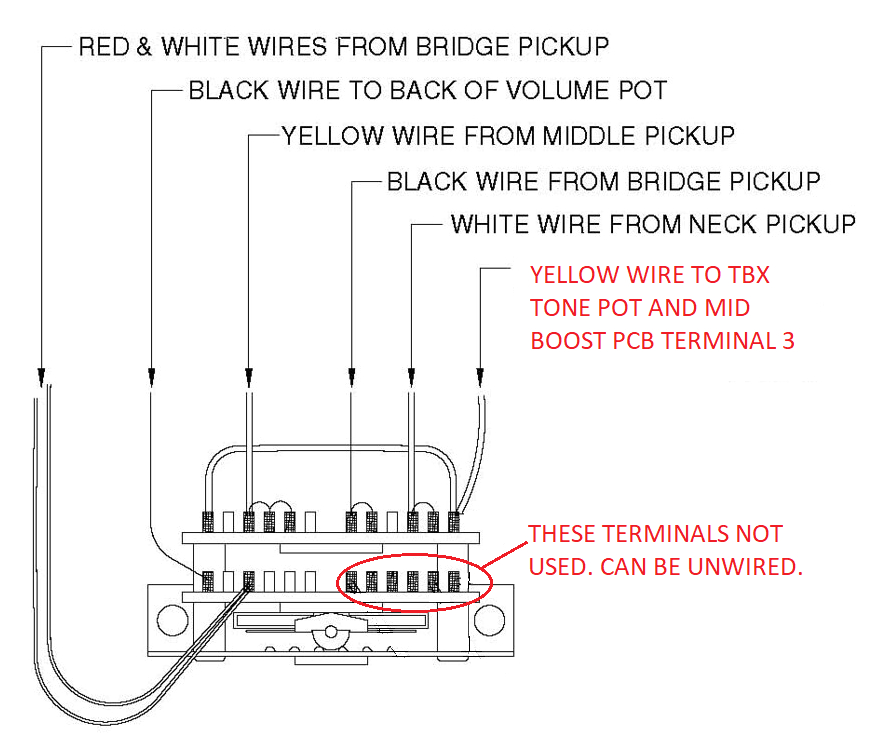 RED & WHITE WIRES FROM BRIDGE PICKUP

BLACK WIRE TO BACK OF VOLUME POT

YELLOW WIRE FROM MIDDLE PICKUP

BLACK WIRE FROM BRIDGE PICKUP

WHITE WIRE FROM NECK PICKUP

YELLOW WIRE TO TBX TONE POT AND MID BOOST PCB TERMINAL 3

THESE TERMINALS NOT USED. CAN BE UNWIRED.