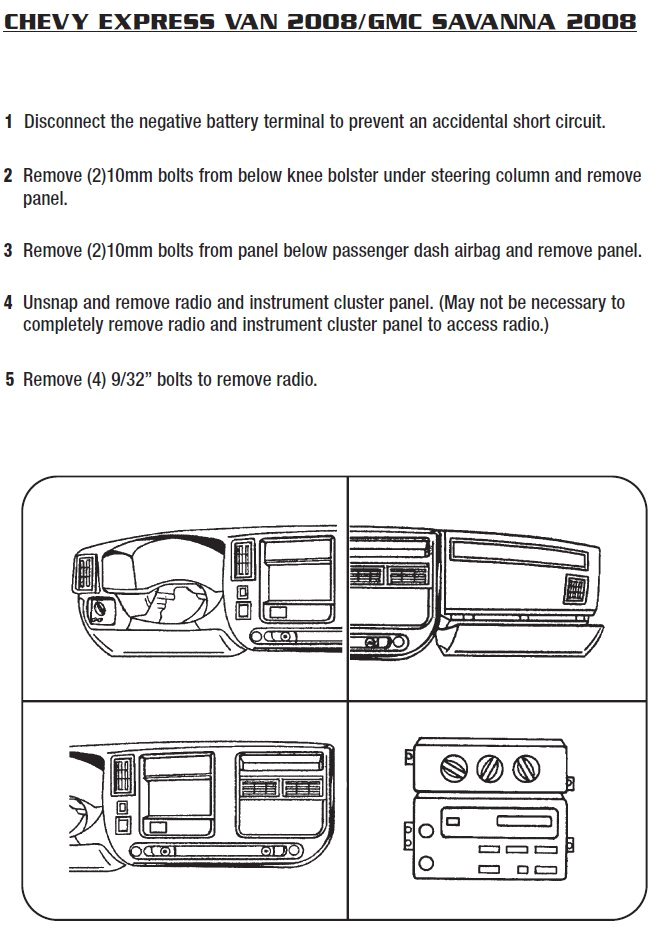 CHEVY EXPRESS VAN 2008/GMC SAVANNA 2008

1 Disconnect the negative battery terminal to prevent an accidental short circuit.

2 Remove (2)10mm bolts from below knee bolster under steering column and remove panel.

3 Remove (2)10mm bolts from panel below passenger dash airbag and remove panel.

4 Unsnap and remove radio and instrument cluster panel. (May not be necessary to completely remove radio and instrument cluster panel to access radio.)

5 Remove (4) 9/32" bolts to remove radio.