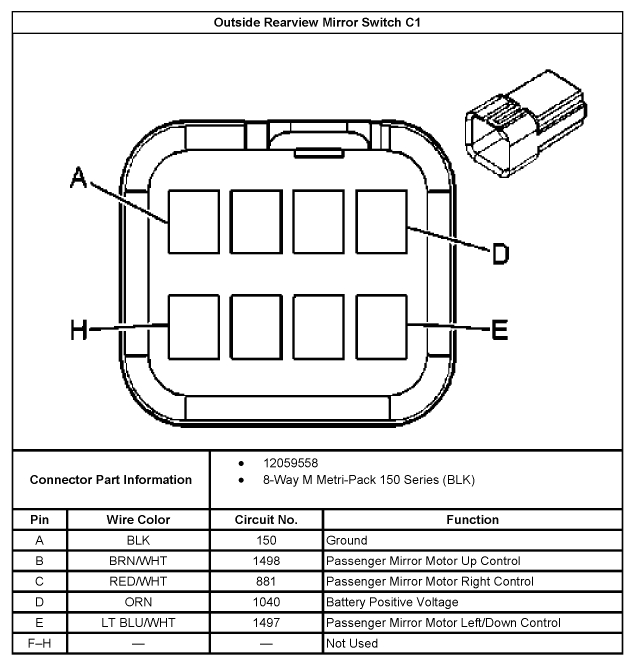 Outside Rearview Mirror Switch C1

A
D
H
E

Connector Part Information
• 12059558
• 8-Way M Metri-Pack 150 Series (BLK)

| Pin | Wire Color | Circuit No. | Function |
|---|---|---|---|
| A | BLK | 150 | Ground |
| B | BRN/WHT | 1498 | Passenger Mirror Motor Up Control |
| C | RED/WHT | 881 | Passenger Mirror Motor Right Control |
| D | ORN | 1040 | Battery Positive Voltage |
| E | LT BLU/WHT | 1497 | Passenger Mirror Motor Left/Down Control |
| F–H | — | — | Not Used |