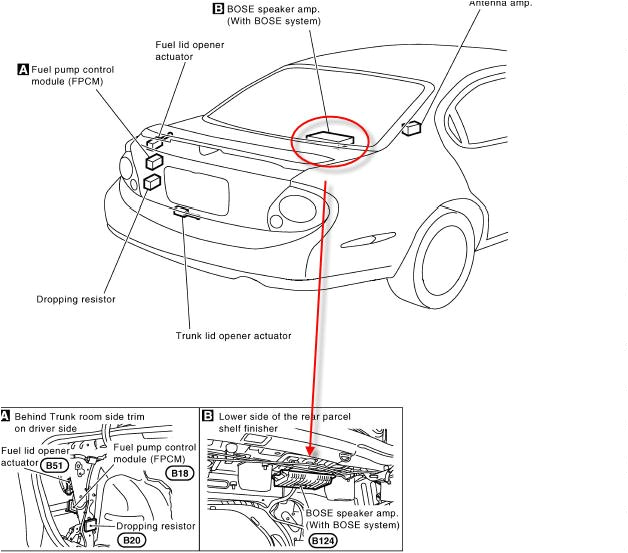 B BOSE speaker amp. (With BOSE system)

Antenna amp.

Fuel lid opener actuator

A Fuel pump control module (FPCM)

Dropping resistor

Trunk lid opener actuator

A Behind Trunk room side trim on driver side

Fuel lid opener actuator

B51

Fuel pump control module (FPCM)

B18

Dropping resistor

B20

B Lower side of the rear parcel shelf finisher

BOSE speaker amp. (With BOSE system)

B124