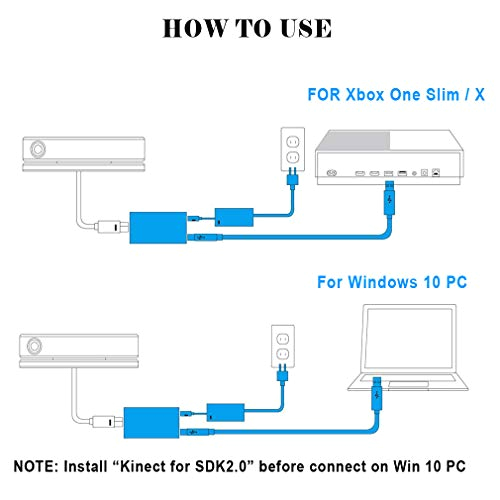 HOW TO USE

FOR Xbox One Slim / X

For Windows 10 PC

NOTE: Install “Kinect for SDK2.0” before connect on Win 10 PC