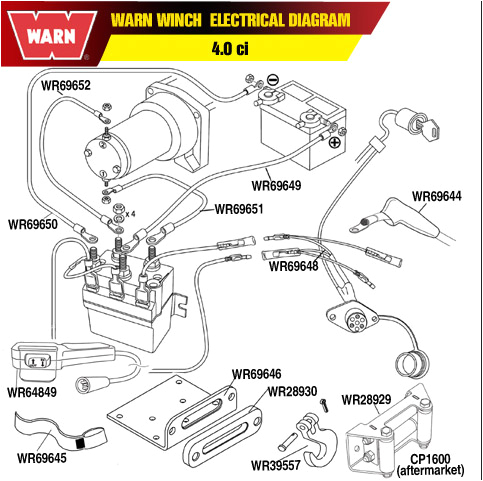 WARN

WARN WINCH ELECTRICAL DIAGRAM

4.0 ci

WR69652

WR69649

WR69644

WR69651

x 4

WR69650

WR69648

WR64849

WR69646

WR28930

WR28929

WR69645

WR39557

CP1600
(aftermarket)