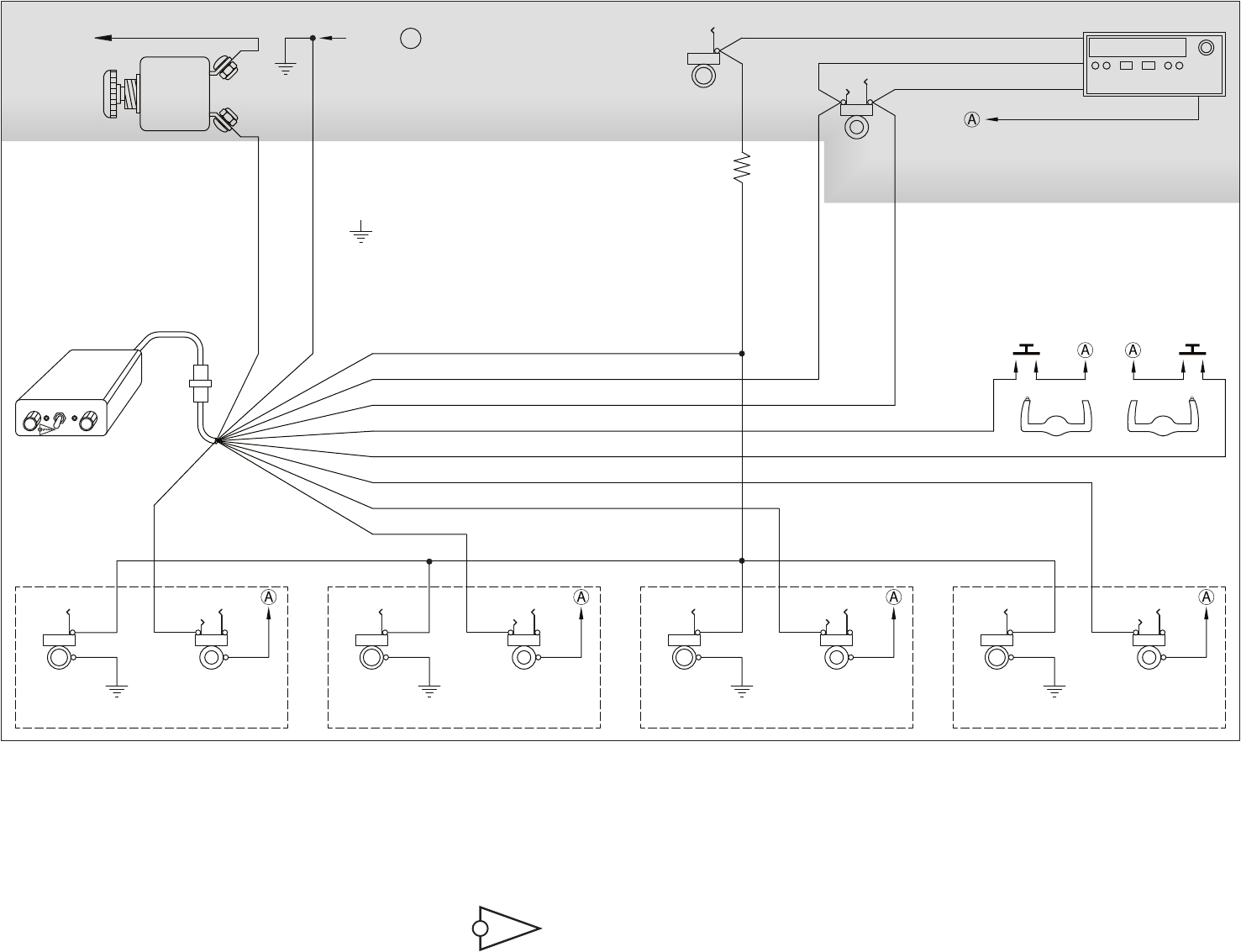 A

A A

A A A A