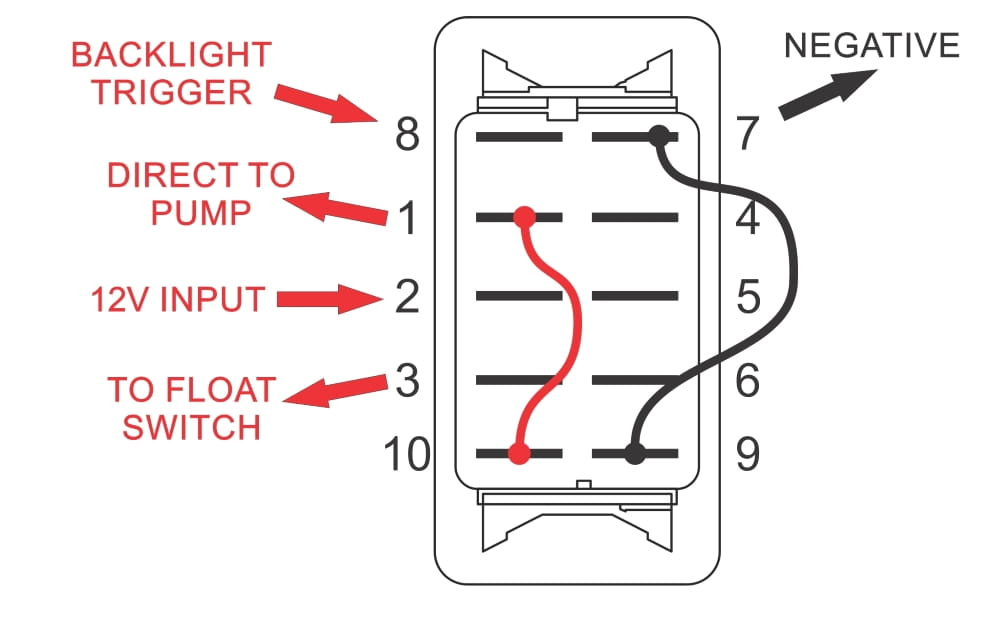 BACKLIGHT TRIGGER

8

DIRECT TO PUMP

1

12V INPUT

2

TO FLOAT SWITCH

3

10

NEGATIVE

7

4

5

6

9