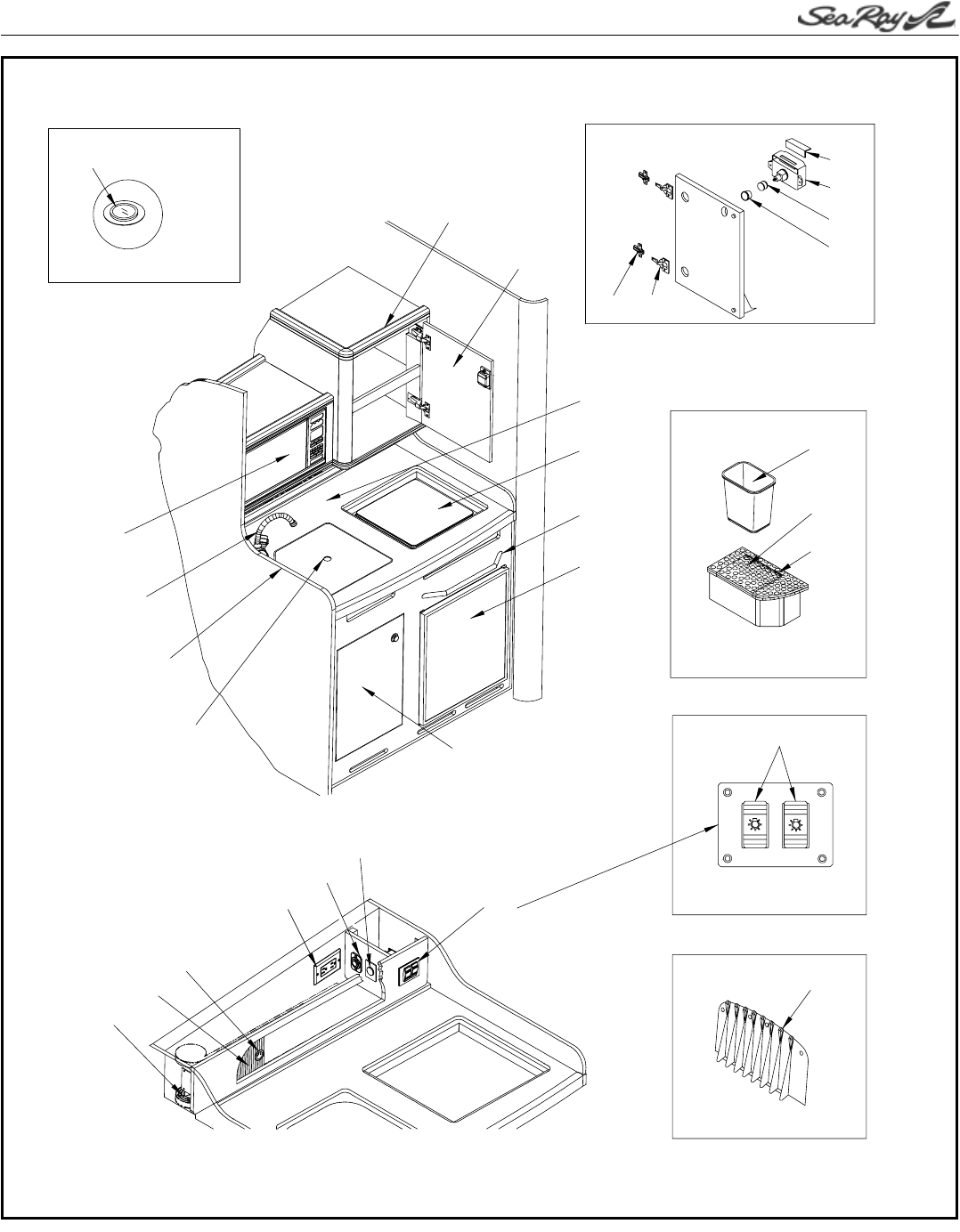 Sea Ray