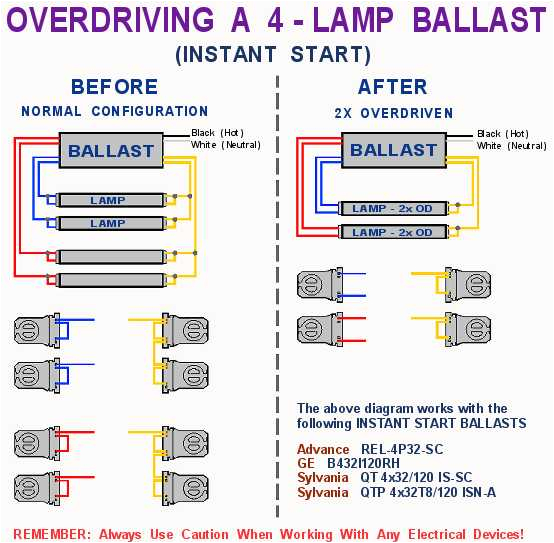 OVERDRIVING A 4 - LAMP BALLAST
(INSTANT START)

BEFORE
NORMAL CONFIGURATION

BALLAST
Black (Hot)
White (Neutral)

LAMP
LAMP

AFTER
2X OVERDRIVEN

BALLAST
Black (Hot)
White (Neutral)

LAMP - 2x OD
LAMP - 2x OD

The above diagram works with the following INSTANT START BALLASTS

Advance REL-4P32-SC
GE B432I120RH
Sylvania QT 4x32/120 IS-SC
Sylvania QTP 4x32T8/120 ISN-A

REMEMBER: Always Use Caution When Working With Any Electrical Devices!