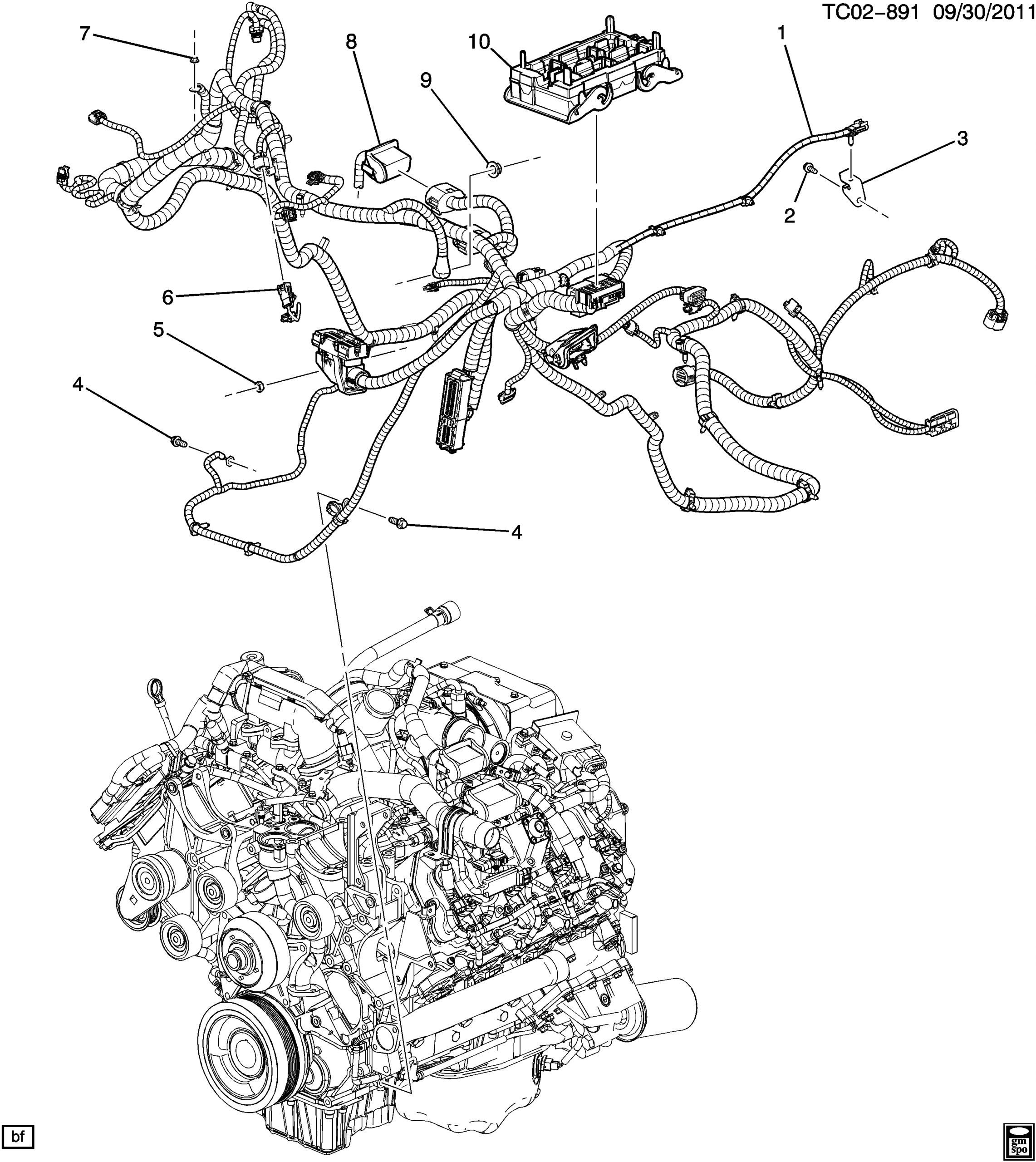 TC02-891 09/30/2011

7
8
10
1
9
3
2
6
5
4
4

bf

gm
spo