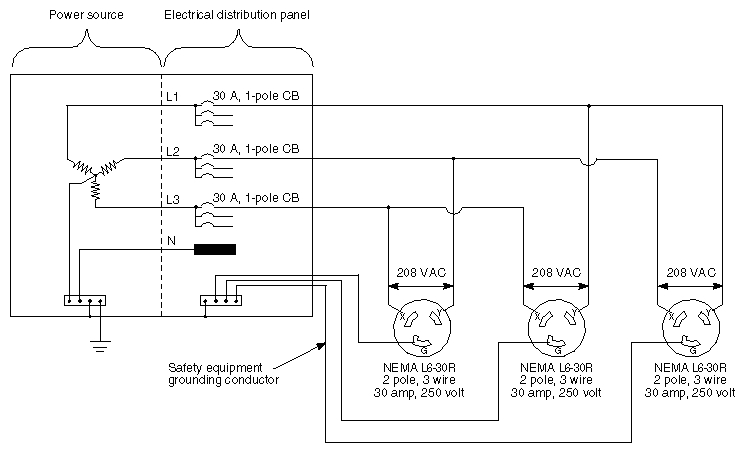 Power source

Electrical distribution panel

L1

30 A, 1-pole CB

L2

30 A, 1-pole CB

L3

30 A, 1-pole CB

N

208 VAC

208 VAC

208 VAC

X Y G

X Y G

X Y G

Safety equipment grounding conductor

NEMA L6-30R
2 pole, 3 wire
30 amp, 250 volt

NEMA L6-30R
2 pole, 3 wire
30 amp, 250 volt

NEMA L6-30R
2 pole, 3 wire
30 amp, 250 volt