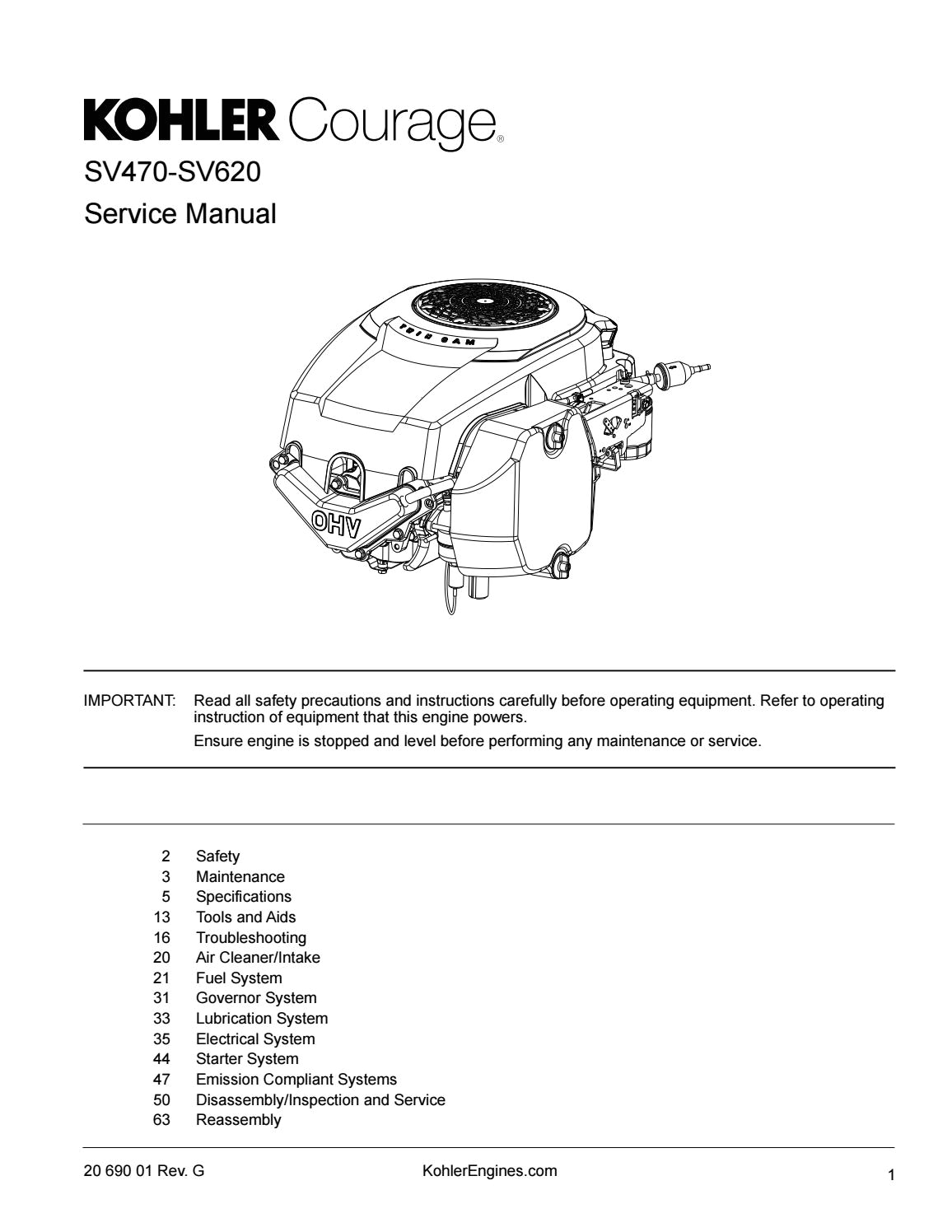 KOHLER Courage®
SV470-SV620
Service Manual

TWIN CAM

OHV

IMPORTANT: Read all safety precautions and instructions carefully before operating equipment. Refer to operating instruction of equipment that this engine powers.

Ensure engine is stopped and level before performing any maintenance or service.

2 Safety
3 Maintenance
5 Specifications
13 Tools and Aids
16 Troubleshooting
20 Air Cleaner/Intake
21 Fuel System
31 Governor System
33 Lubrication System
35 Electrical System
44 Starter System
47 Emission Compliant Systems
50 Disassembly/Inspection and Service
63 Reassembly

20 690 01 Rev. G KohlerEngines.com 1