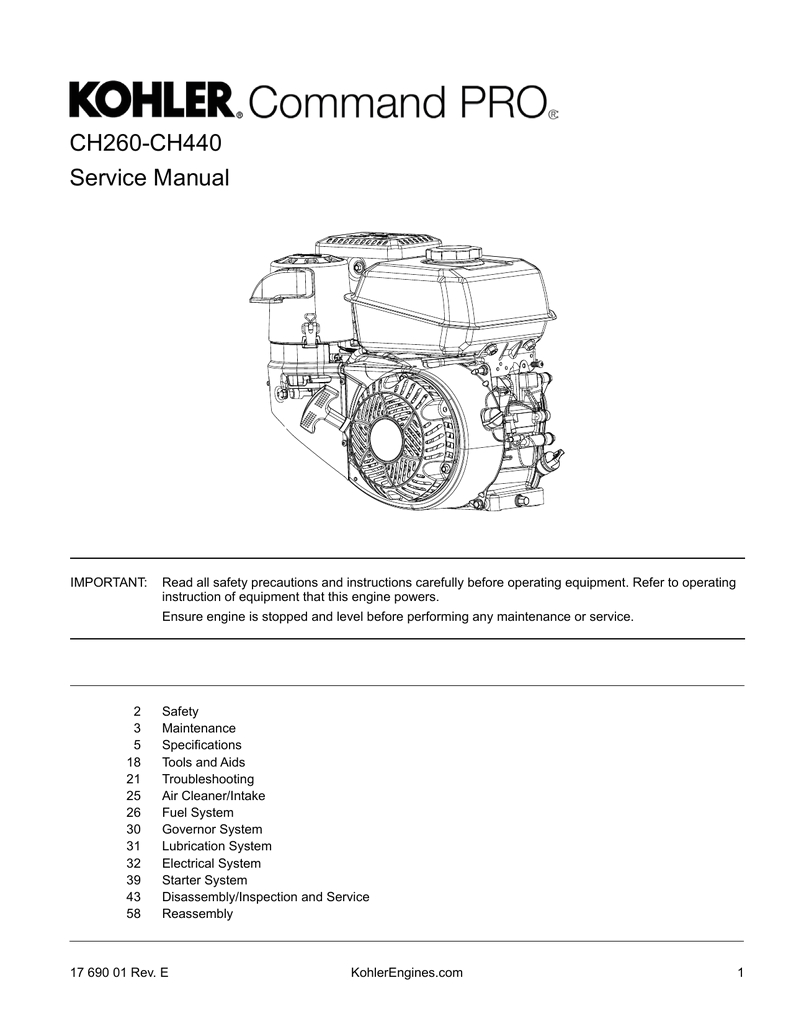 KOHLER® Command PRO®

CH260-CH440

Service Manual

IMPORTANT: Read all safety precautions and instructions carefully before operating equipment. Refer to operating instruction of equipment that this engine powers.

Ensure engine is stopped and level before performing any maintenance or service.

2 Safety
3 Maintenance
5 Specifications
18 Tools and Aids
21 Troubleshooting
25 Air Cleaner/Intake
26 Fuel System
30 Governor System
31 Lubrication System
32 Electrical System
39 Starter System
43 Disassembly/Inspection and Service
58 Reassembly

17 690 01 Rev. E KohlerEngines.com 1