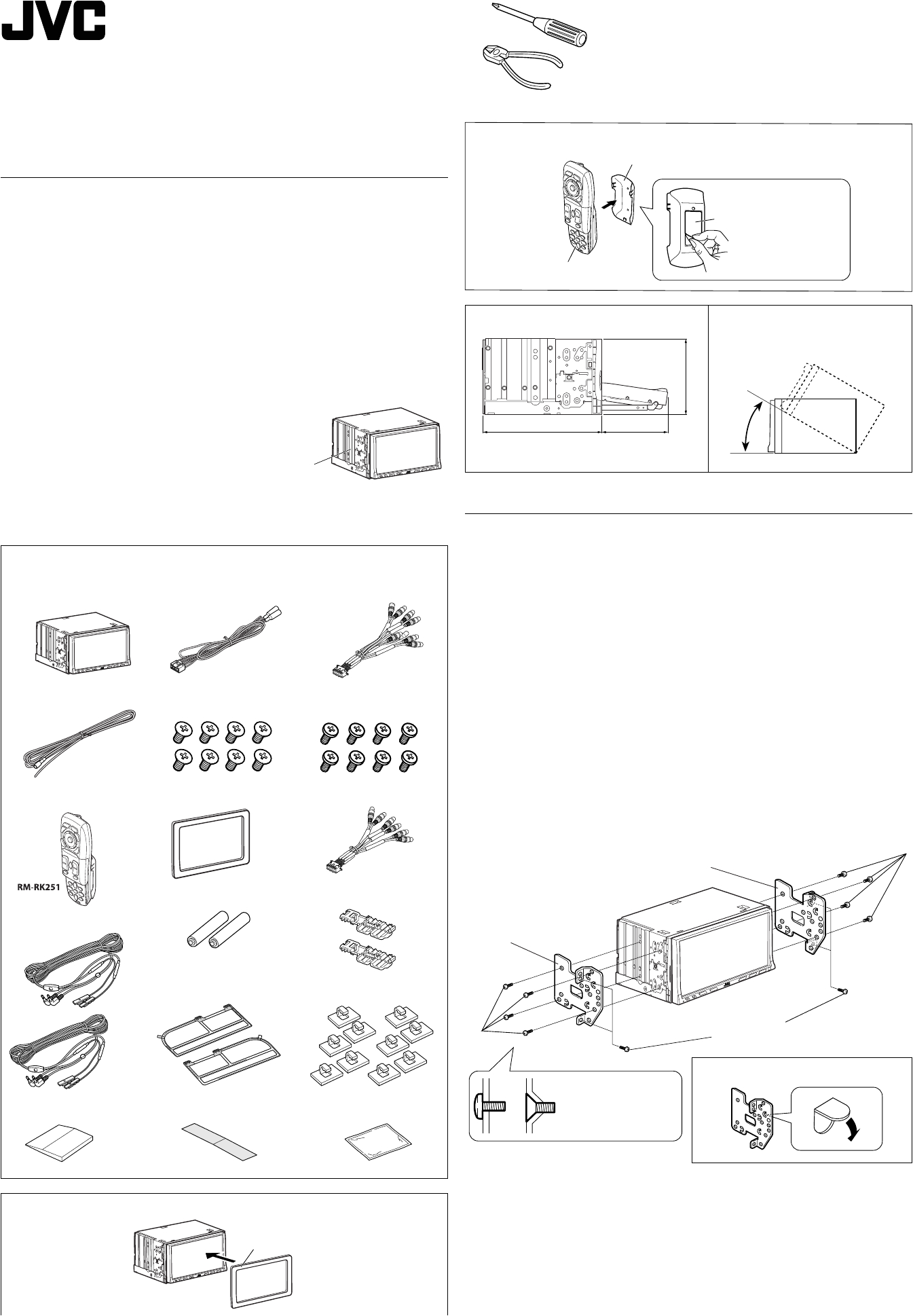 JVC

RM-RK251