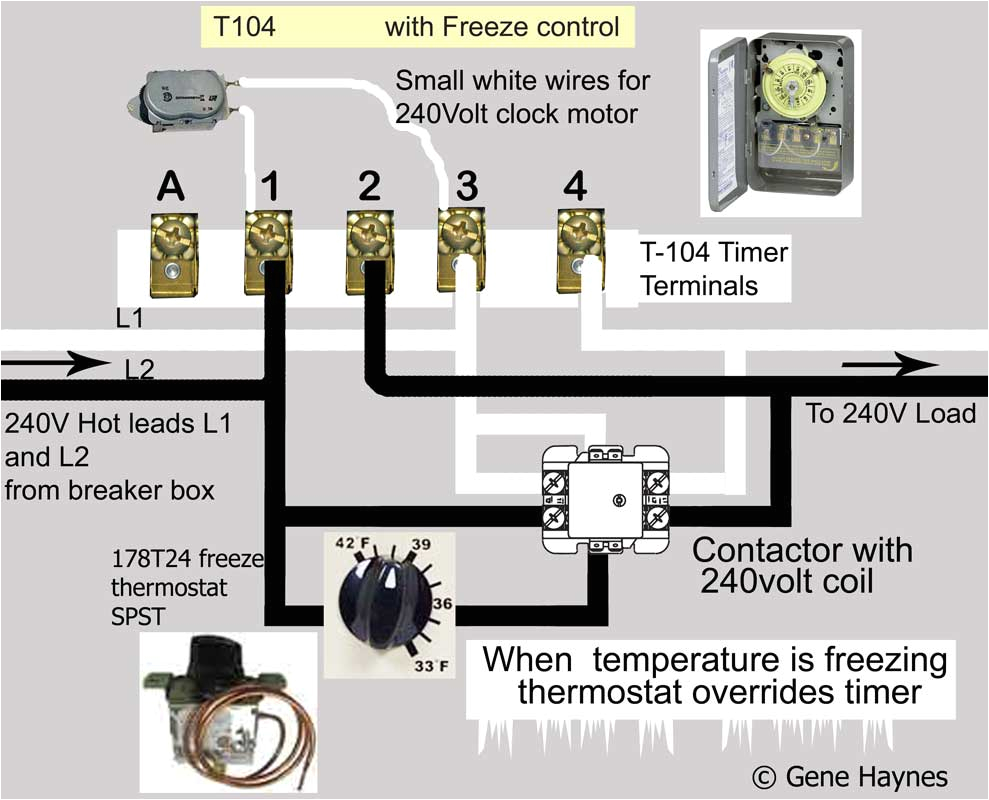 T104 with Freeze control

Small white wires for 240Volt clock motor

A 1 2 3 4

T-104 Timer Terminals

L1

L2

240V Hot leads L1 and L2 from breaker box

To 240V Load

178T24 freeze thermostat SPST

42°F 39 36 33°F

Contactor with 240volt coil

When temperature is freezing thermostat overrides timer

© Gene Haynes