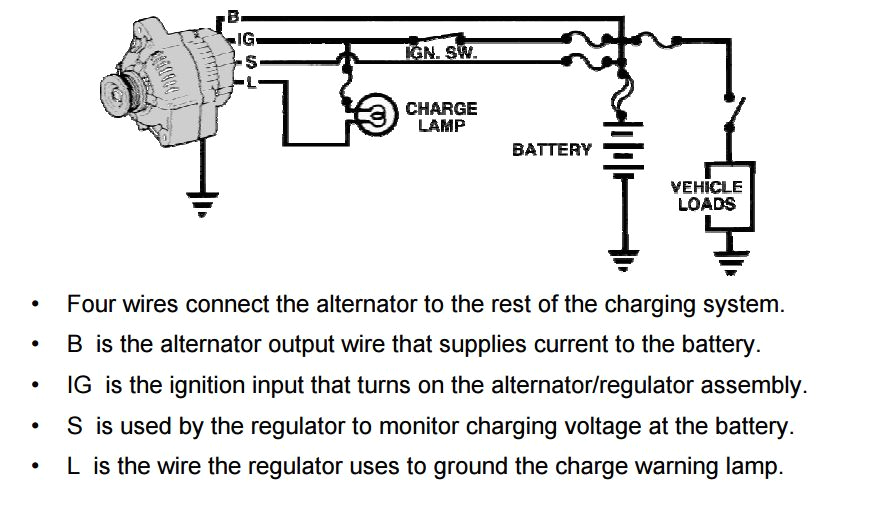 B
IG
S
L
IGN. SW.
CHARGE LAMP
BATTERY
VEHICLE LOADS

• Four wires connect the alternator to the rest of the charging system.
• B is the alternator output wire that supplies current to the battery.
• IG is the ignition input that turns on the alternator/regulator assembly.
• S is used by the regulator to monitor charging voltage at the battery.
• L is the wire the regulator uses to ground the charge warning lamp.