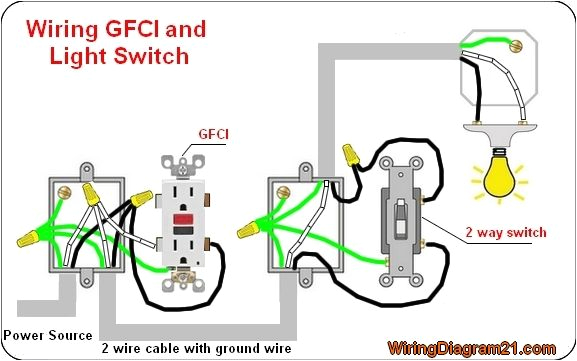 Wiring GFCI and Light Switch

GFCI

2 way switch

Power Source

2 wire cable with ground wire

WiringDiagram21.com