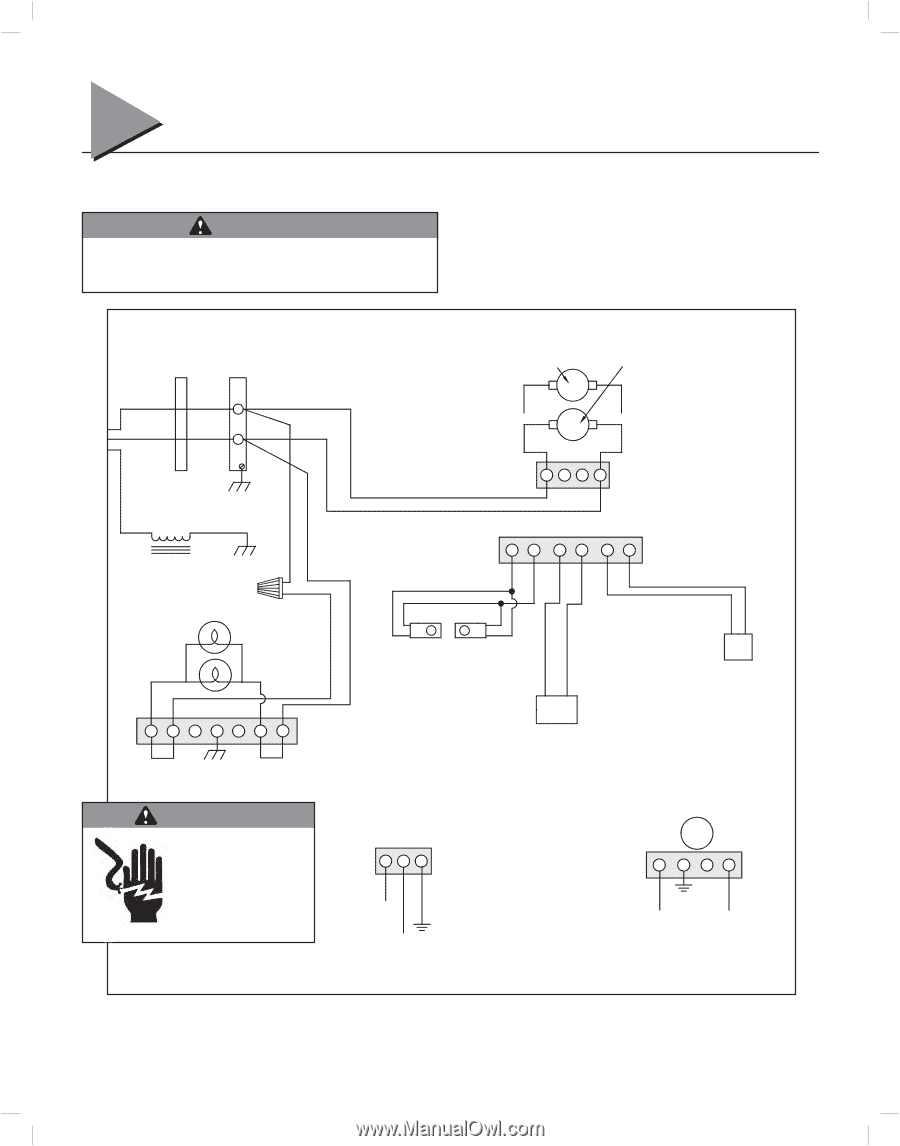 www.ManualOwl.com