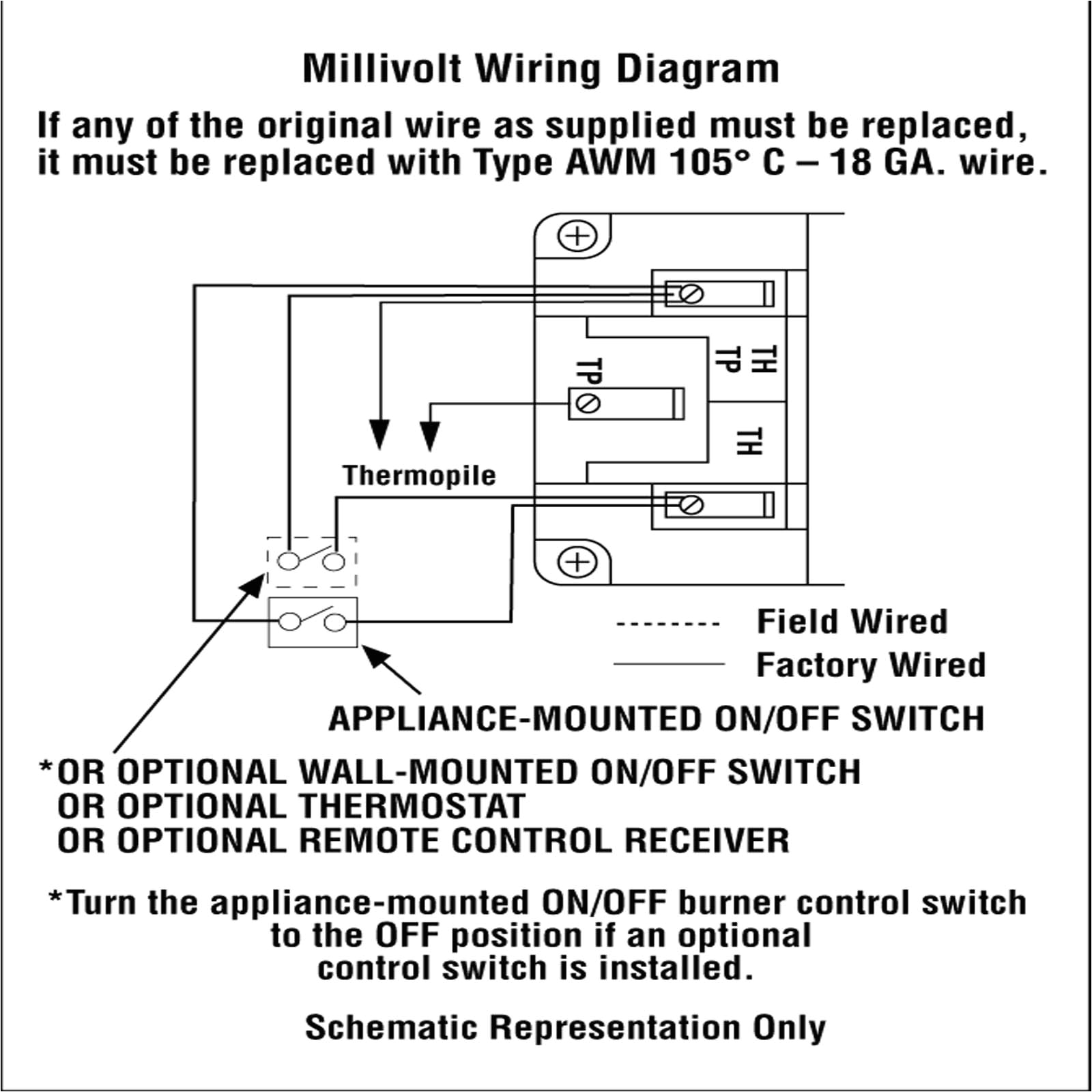 Millivolt Wiring Diagram

If any of the original wire as supplied must be replaced, it must be replaced with Type AWM 105° C – 18 GA. wire.

TH
TP

TP

TH

Thermopile

Field Wired

Factory Wired

APPLIANCE-MOUNTED ON/OFF SWITCH

*OR OPTIONAL WALL-MOUNTED ON/OFF SWITCH
OR OPTIONAL THERMOSTAT
OR OPTIONAL REMOTE CONTROL RECEIVER

*Turn the appliance-mounted ON/OFF burner control switch to the OFF position if an optional control switch is installed.

Schematic Representation Only