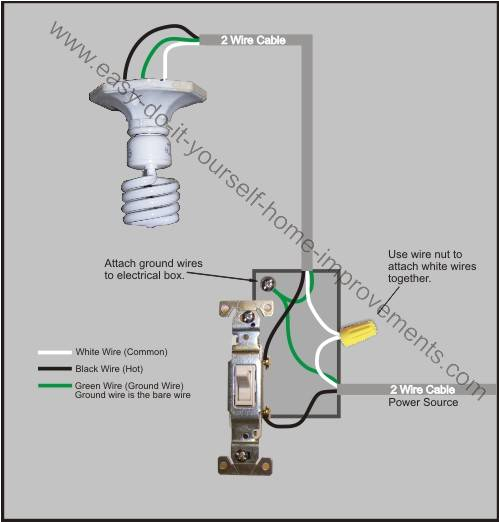 www.easy-do-it-yourself-home-improvements.com

2 Wire Cable

Attach ground wires to electrical box.

Use wire nut to attach white wires together.

White Wire (Common)
Black Wire (Hot)
Green Wire (Ground Wire)
Ground wire is the bare wire

2 Wire Cable
Power Source