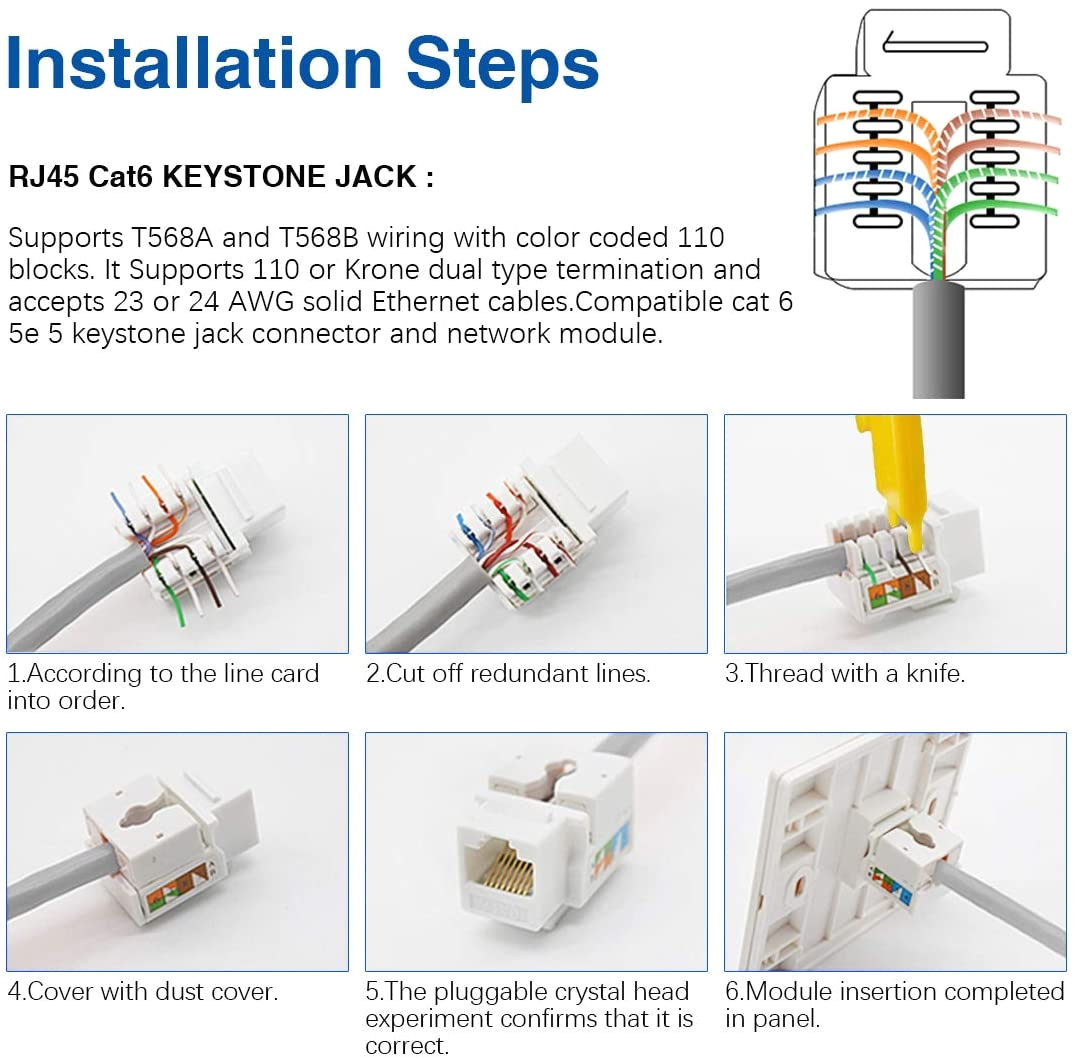 Installation Steps

RJ45 Cat6 KEYSTONE JACK :

Supports T568A and T568B wiring with color coded 110 blocks. It Supports 110 or Krone dual type termination and accepts 23 or 24 AWG solid Ethernet cables.Compatible cat 6 5e 5 keystone jack connector and network module.

1.According to the line card into order.

2.Cut off redundant lines.

3.Thread with a knife.

4.Cover with dust cover.

5.The pluggable crystal head experiment confirms that it is correct.

6.Module insertion completed in panel.