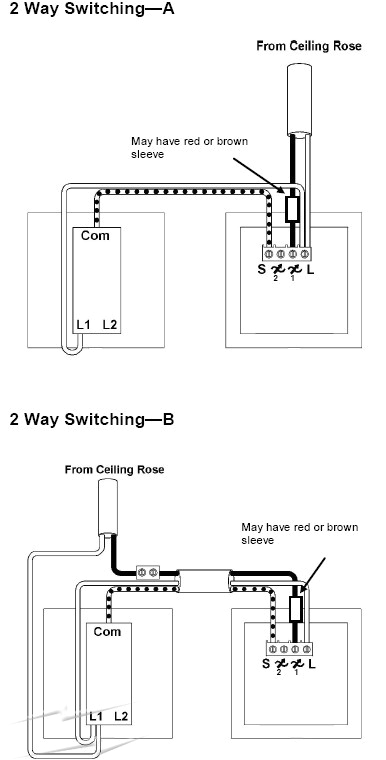 2 Way Switching—A

From Ceiling Rose

May have red or brown sleeve

Com

L1 L2

S 2 1 L

2 Way Switching—B

From Ceiling Rose

May have red or brown sleeve

Com

L1 L2

S 2 1 L