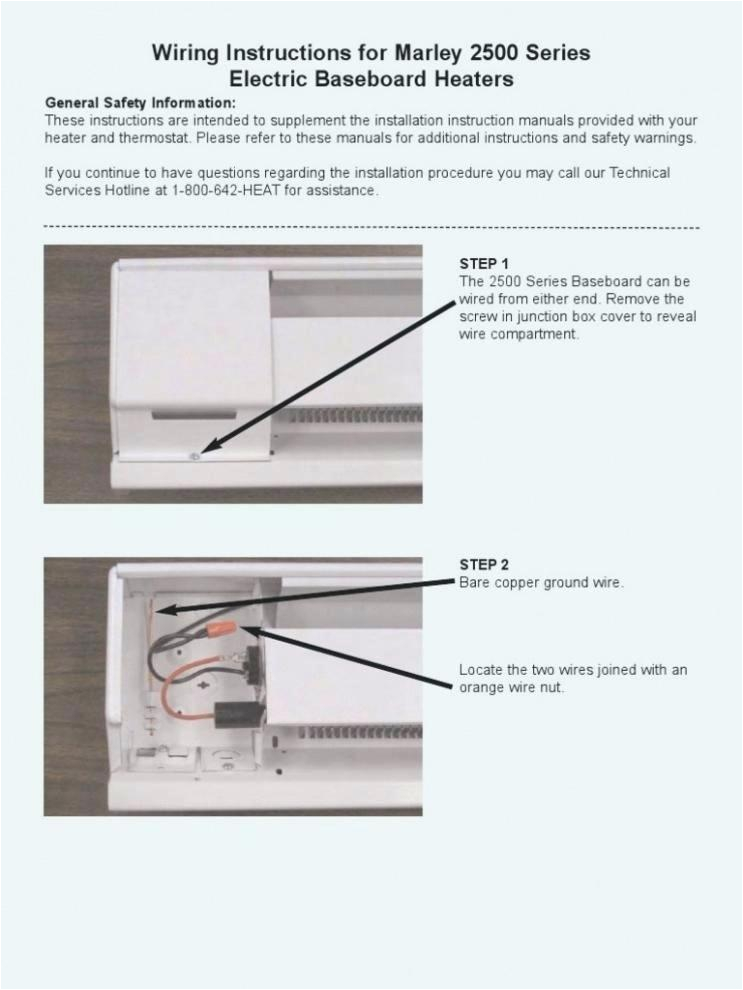 Wiring Instructions for Marley 2500 Series
Electric Baseboard Heaters

General Safety Information:
These instructions are intended to supplement the installation instruction manuals provided with your heater and thermostat. Please refer to these manuals for additional instructions and safety warnings.

If you continue to have questions regarding the installation procedure you may call our Technical Services Hotline at 1-800-642-HEAT for assistance.

STEP 1
The 2500 Series Baseboard can be wired from either end. Remove the screw in junction box cover to reveal wire compartment.

STEP 2
Bare copper ground wire.

Locate the two wires joined with an orange wire nut.