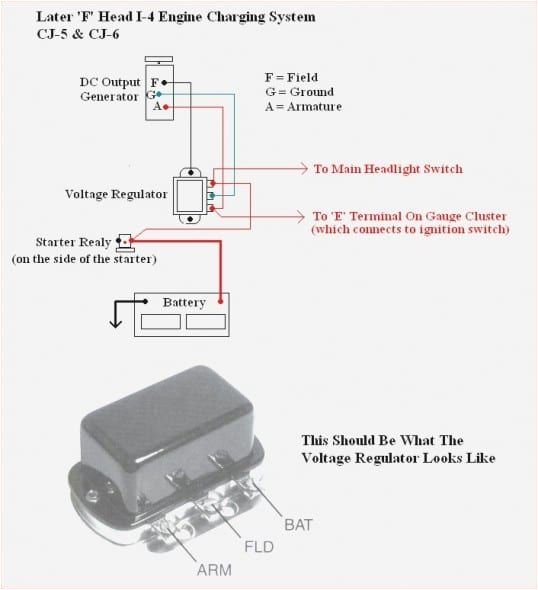 Later 'F' Head I-4 Engine Charging System
CJ-5 & CJ-6

DC Output Generator
F
G
A

F = Field
G = Ground
A = Armature

Voltage Regulator

To Main Headlight Switch

To 'E' Terminal On Gauge Cluster (which connects to ignition switch)

Starter Realy (on the side of the starter)

Battery

This Should Be What The Voltage Regulator Looks Like

BAT
FLD
ARM