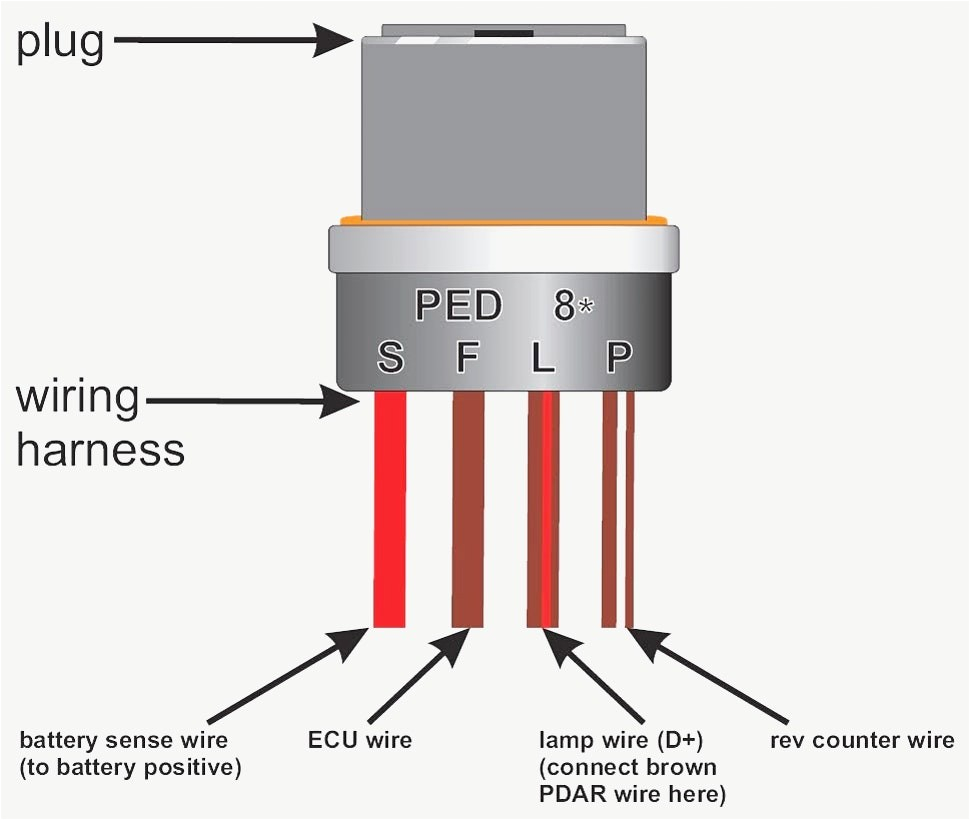 plug

PED 8*

S F L P

wiring harness

battery sense wire (to battery positive)

ECU wire

lamp wire (D+) (connect brown PDAR wire here)

rev counter wire