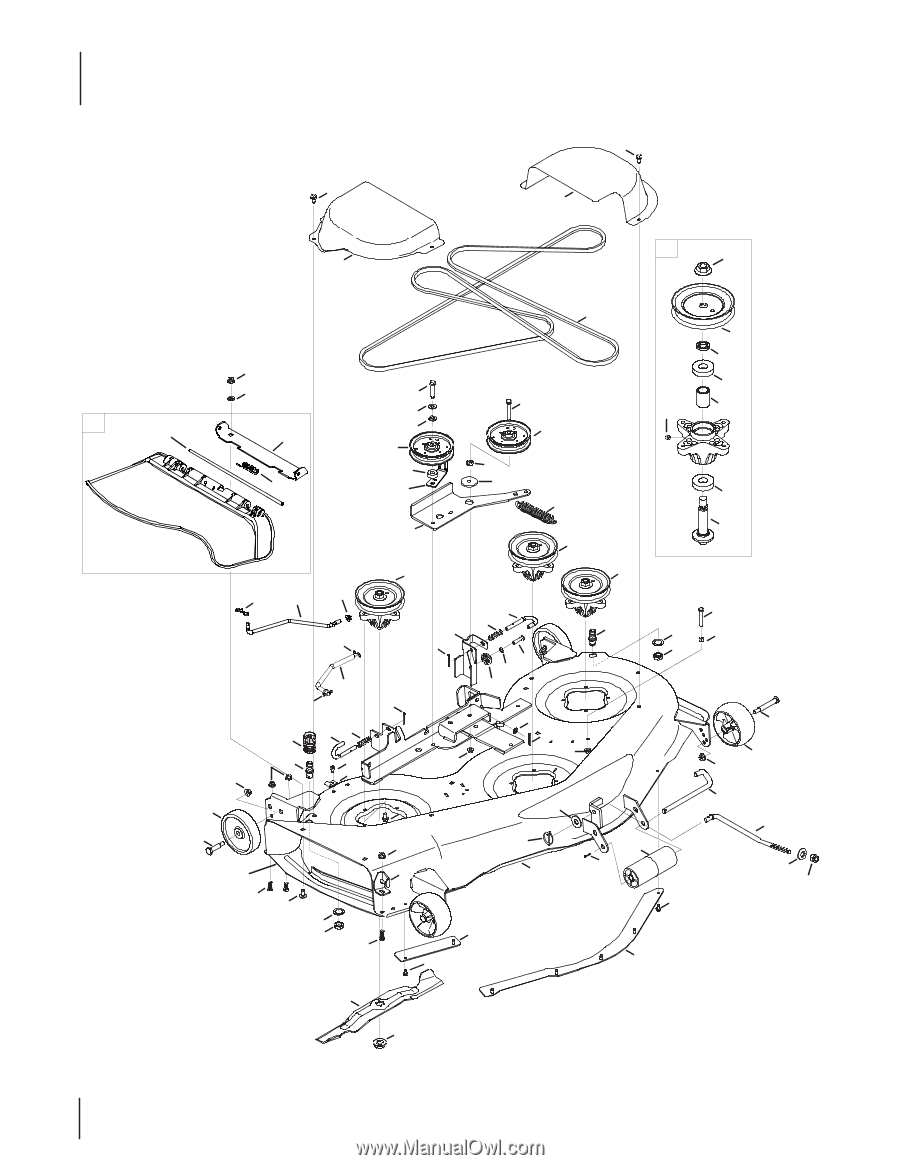 www.ManualOwl.com