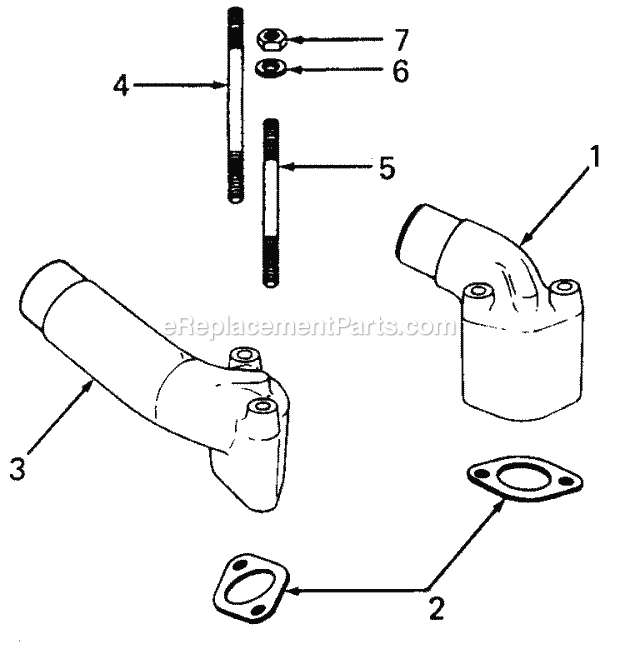 7
6
4
5
1
eReplacementParts.com
3
2