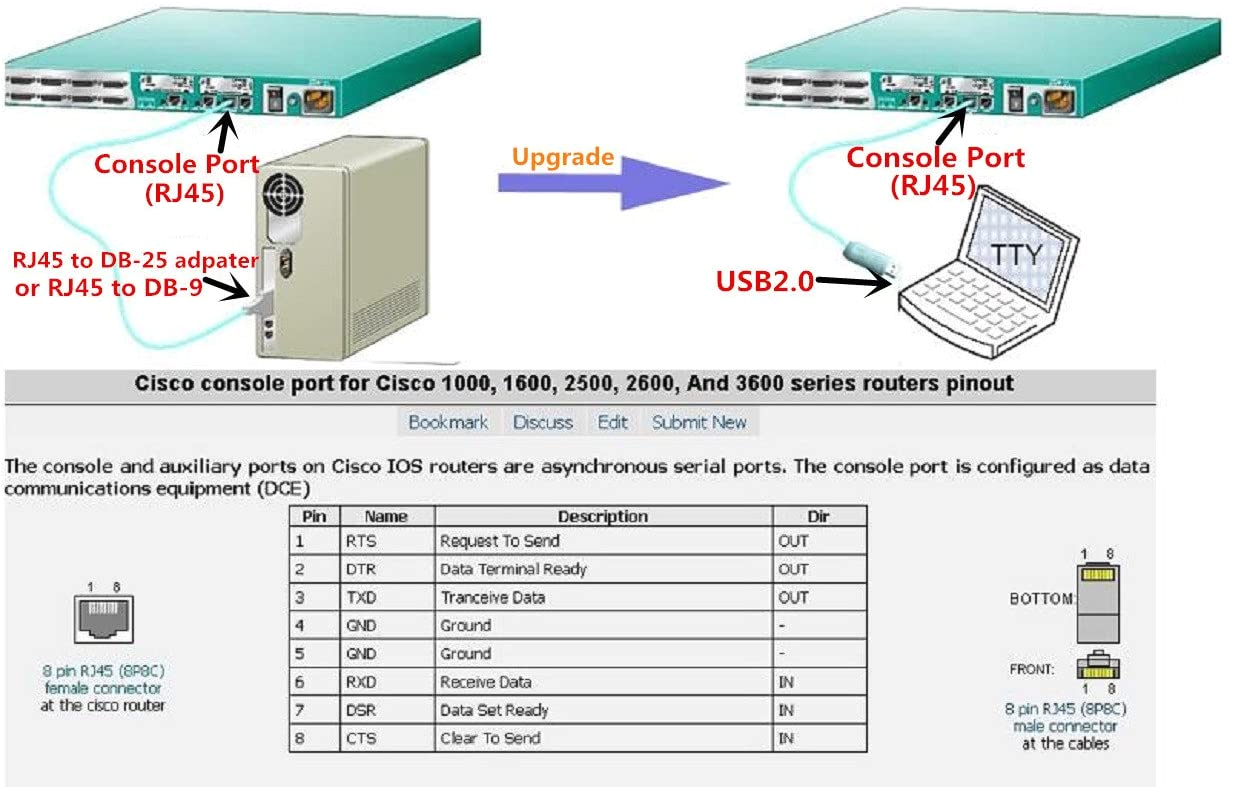 Console Port
(RJ45)

RJ45 to DB-25 adpater
or RJ45 to DB-9

Upgrade

Console Port
(RJ45)

TTY

USB2.0

Cisco console port for Cisco 1000, 1600, 2500, 2600, And 3600 series routers pinout

Bookmark Discuss Edit Submit New

The console and auxiliary ports on Cisco IOS routers are asynchronous serial ports. The console port is configured as data communications equipment (DCE)

1 8

8 pin RJ45 (8P8C)
female connector
at the cisco router

| Pin | Name | Description | Dir |
|---|---|---|---|
| 1 | RTS | Request To Send | OUT |
| 2 | DTR | Data Terminal Ready | OUT |
| 3 | TXD | Tranceive Data | OUT |
| 4 | GND | Ground | - |
| 5 | GND | Ground | - |
| 6 | RXD | Receive Data | IN |
| 7 | DSR | Data Set Ready | IN |
| 8 | CTS | Clear To Send | IN |

1 8
BOTTOM:
FRONT:
1 8
8 pin RJ45 (8P8C)
male connector
at the cables