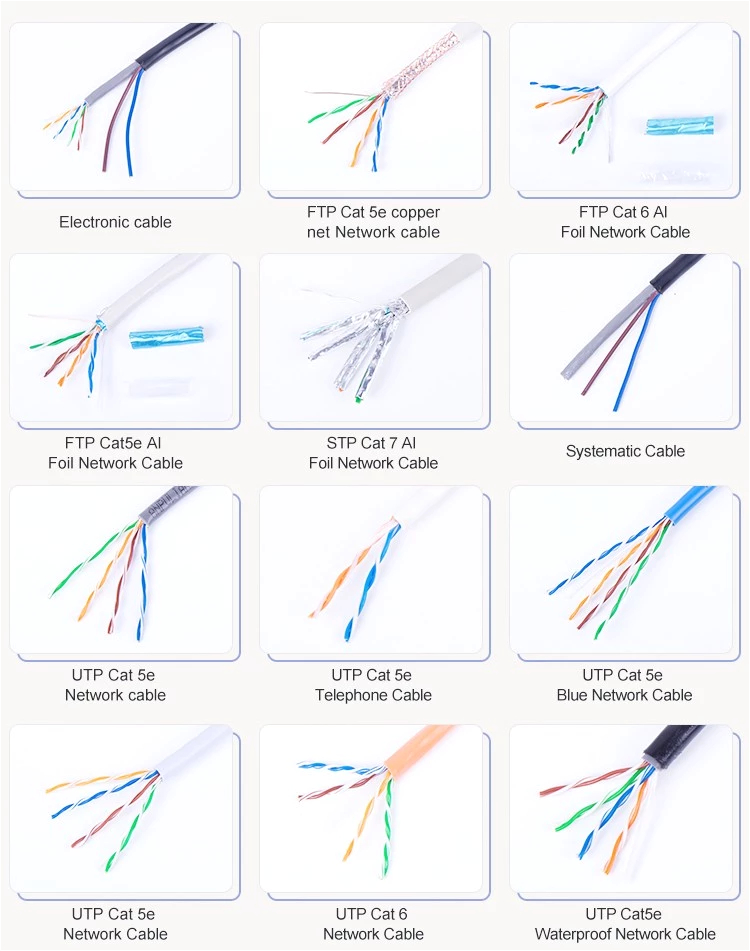 Electronic cable

FTP Cat 5e copper net Network cable

FTP Cat 6 Al Foil Network Cable

FTP Cat5e Al Foil Network Cable

STP Cat 7 Al Foil Network Cable

Systematic Cable

UTP Cat 5e Network cable

UTP Cat 5e Telephone Cable

UTP Cat 5e Blue Network Cable

UTP Cat 5e Network Cable

UTP Cat 6 Network Cable

UTP Cat5e Waterproof Network Cable