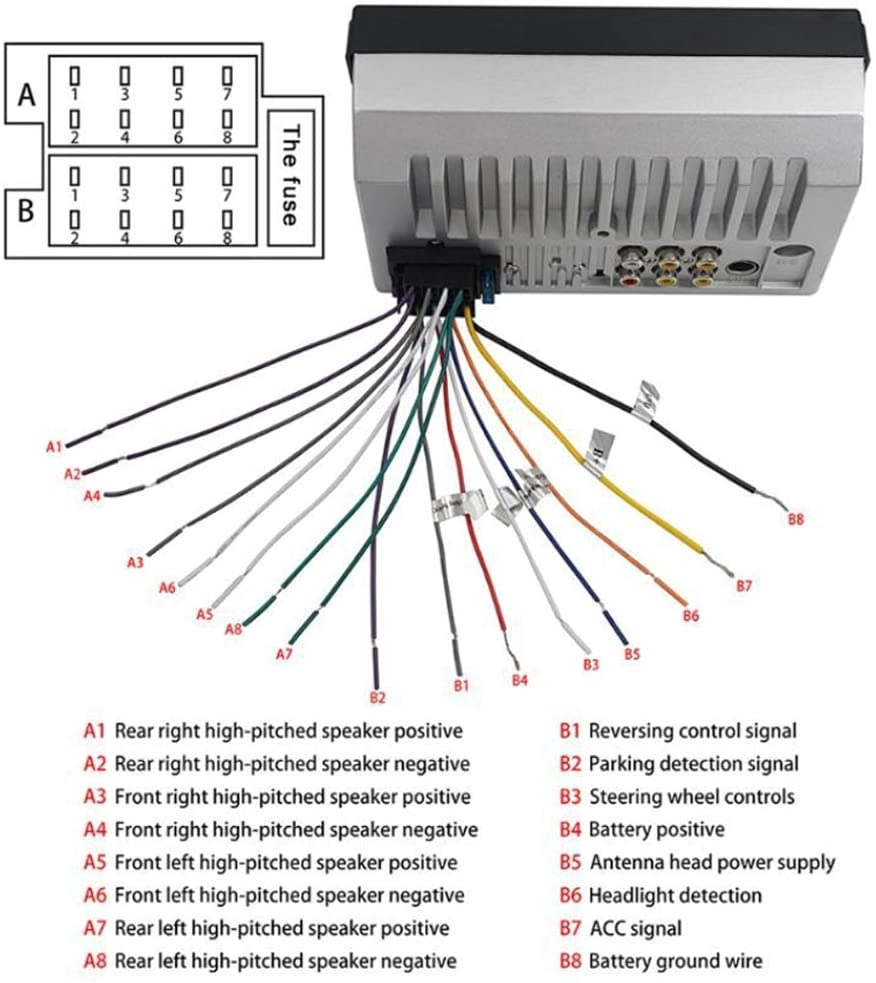 A
1 3 5 7
2 4 6 8

B
1 3 5 7
2 4 6 8

The fuse

A1
A2
A4
A3
A6
A5
A8
A7
B2
B1
B4
B3
B5
B6
B7
B8

A1 Rear right high-pitched speaker positive
A2 Rear right high-pitched speaker negative
A3 Front right high-pitched speaker positive
A4 Front right high-pitched speaker negative
A5 Front left high-pitched speaker positive
A6 Front left high-pitched speaker negative
A7 Rear left high-pitched speaker positive
A8 Rear left high-pitched speaker negative

B1 Reversing control signal
B2 Parking detection signal
B3 Steering wheel controls
B4 Battery positive
B5 Antenna head power supply
B6 Headlight detection
B7 ACC signal
B8 Battery ground wire